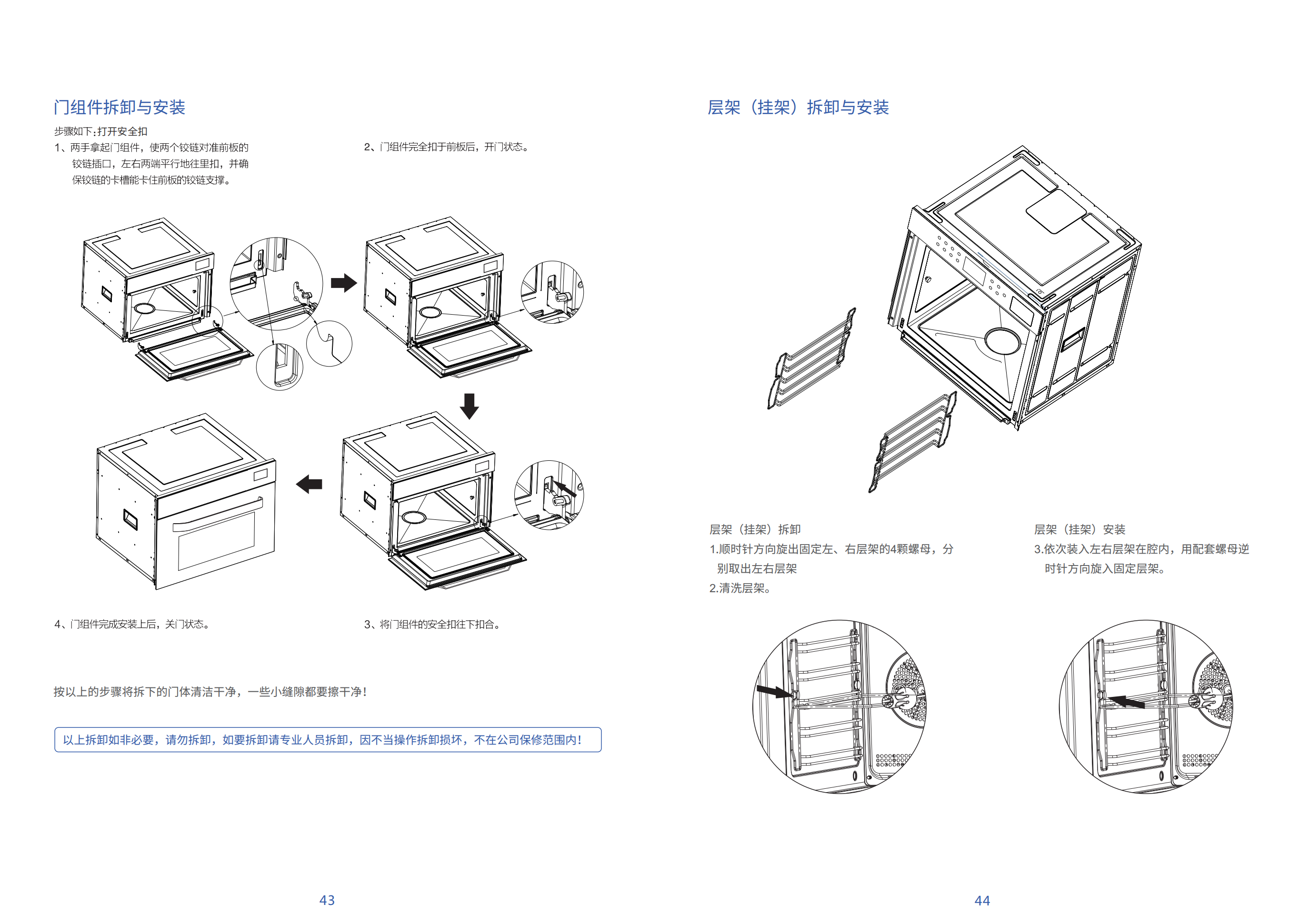 门组件拆卸与安装

步骤如下:打开安全扣

1、两手拿起门组件，使两个铰链对准前板的铰链插口，左右两端平行地往里扣，并确保铰链的卡槽能卡住前板的铰链支撑。

2、门组件完全扣于前板后，开门状态。

4、门组件完成安装上后，关门状态。

3、将门组件的安全扣往下扣合。

按以上的步骤将拆下的门体清洁干净，一些小缝隙都要擦干净！

以上拆卸如非必要，请勿拆卸，如要拆卸请专业人员拆卸，因不当操作拆卸损坏，不在公司保修范围内！

43

层架（挂架）拆卸与安装

层架（挂架）拆卸

1.顺时针方向旋出固定左、右层架的4颗螺母，分别取出左右层架

2.清洗层架。

层架（挂架）安装

3.依次装入左右层架在腔内，用配套螺母逆时针方向旋入固定层架。

44