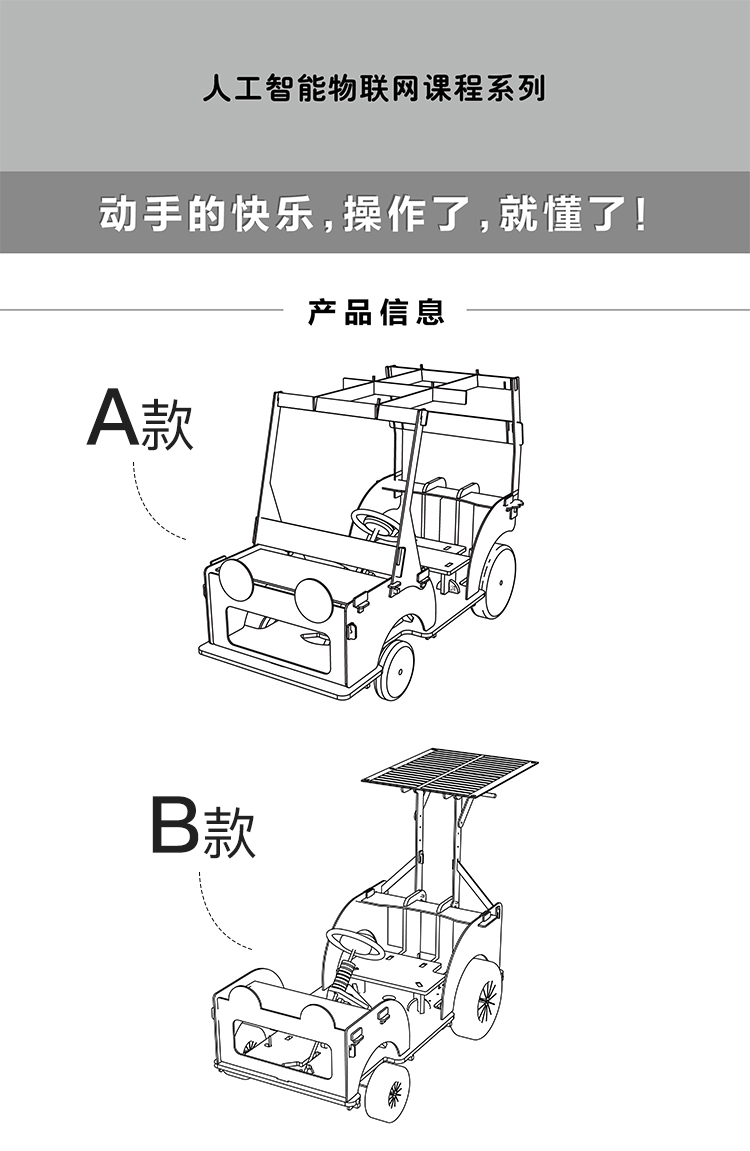 人工智能物联网课程系列

动手的快乐，操作了，就懂了！

产品信息

A款

B款