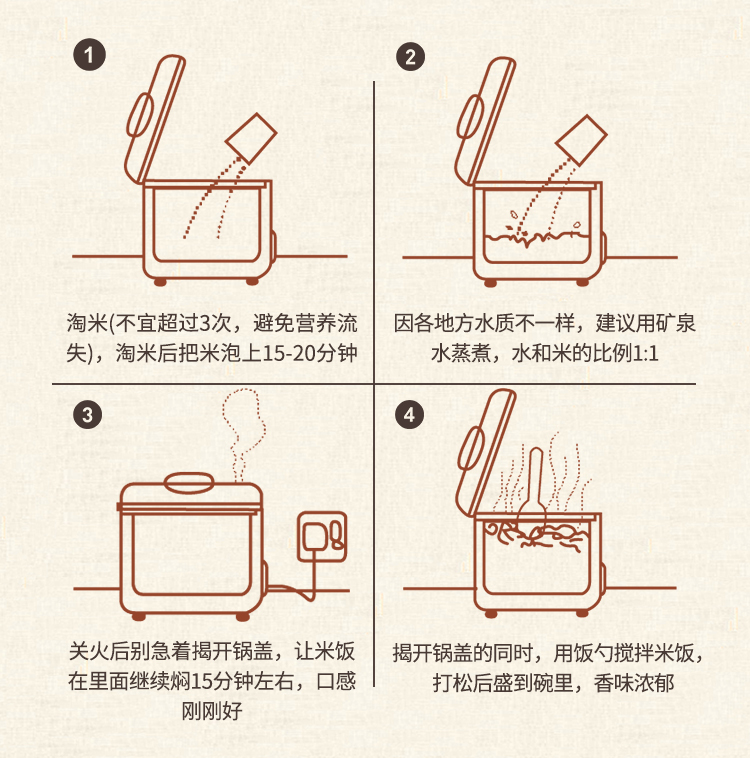 1

淘米(不宜超过3次，避免营养流失)，淘米后把米泡上15-20分钟

2

因各地方水质不一样，建议用矿泉水蒸煮，水和米的比例1:1

3

关火后别急着揭开锅盖，让米饭在里面继续焖15分钟左右，口感刚刚好

4

揭开锅盖的同时，用饭勺搅拌米饭，打松后盛到碗里，香味浓郁