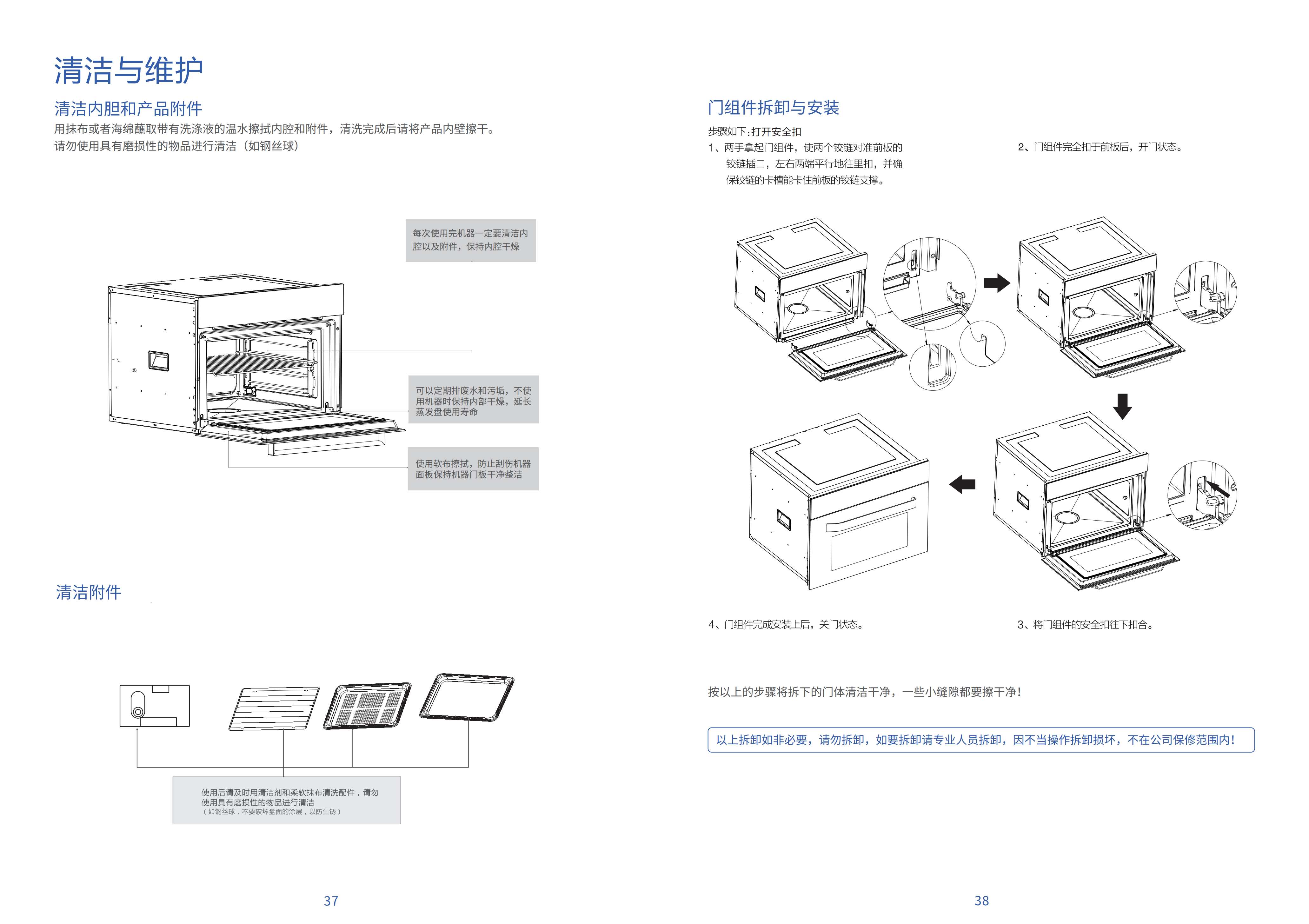 清洁与维护

清洁内胆和产品附件

用抹布或者海绵蘸取带有洗涤液的温水擦拭内腔和附件，清洗完成后请将产品内壁擦干。
请勿使用具有磨损性的物品进行清洁（如钢丝球）

每次使用完机器一定要清洁内腔以及附件，保持内腔干燥

可以定期排废水和污垢，不使用机器时保持内部干燥，延长蒸发盘使用寿命

使用软布擦拭，防止刮伤机器面板保持机器门板干净整洁

清洁附件

使用后请及时用清洁剂和柔软抹布清洗配件，请勿使用具有磨损性的物品进行清洁
（如钢丝球，不要破坏盘面的涂层，以防生锈）

37

门组件拆卸与安装

步骤如下：打开安全扣

1、两手拿起门组件，使两个铰链对准前板的铰链插口，左右两端平行地往里扣，并确保铰链的卡槽能卡住前板的铰链支撑。

2、门组件完全扣于前板后，开门状态。

4、门组件完成安装上后，关门状态。

3、将门组件的安全扣往下扣合。

按以上的步骤将拆下的门体清洁干净，一些小缝隙都要擦干净！

以上拆卸如非必要，请勿拆卸，如要拆卸请专业人员拆卸，因不当操作拆卸损坏，不在公司保修范围内！

38