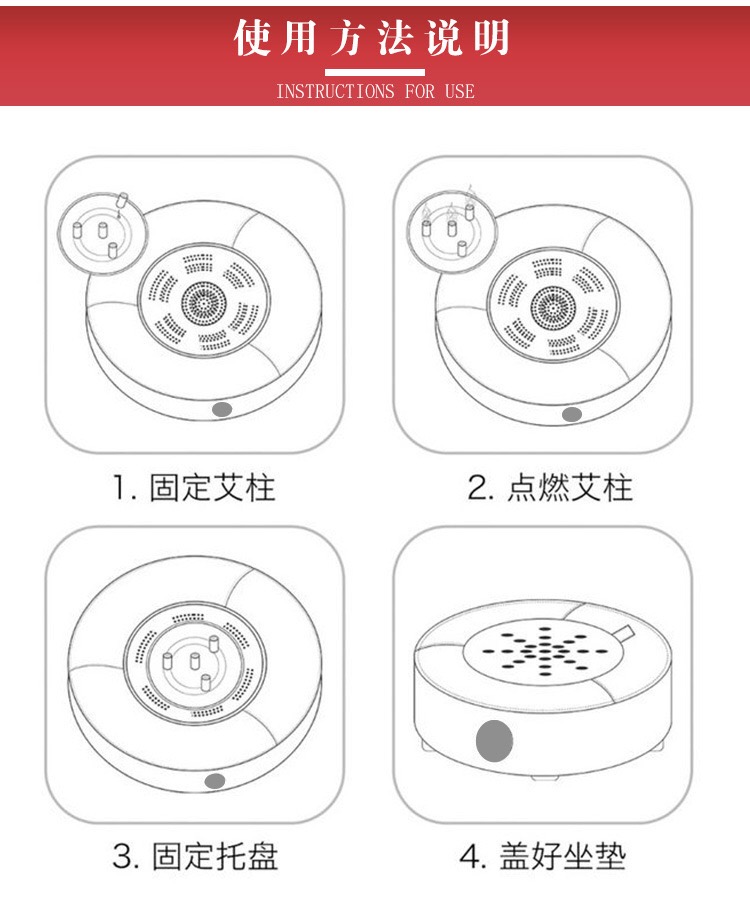 使用方法说明

INSTRUCTIONS FOR USE

1. 固定艾柱

2. 点燃艾柱

3. 固定托盘

4. 盖好坐垫