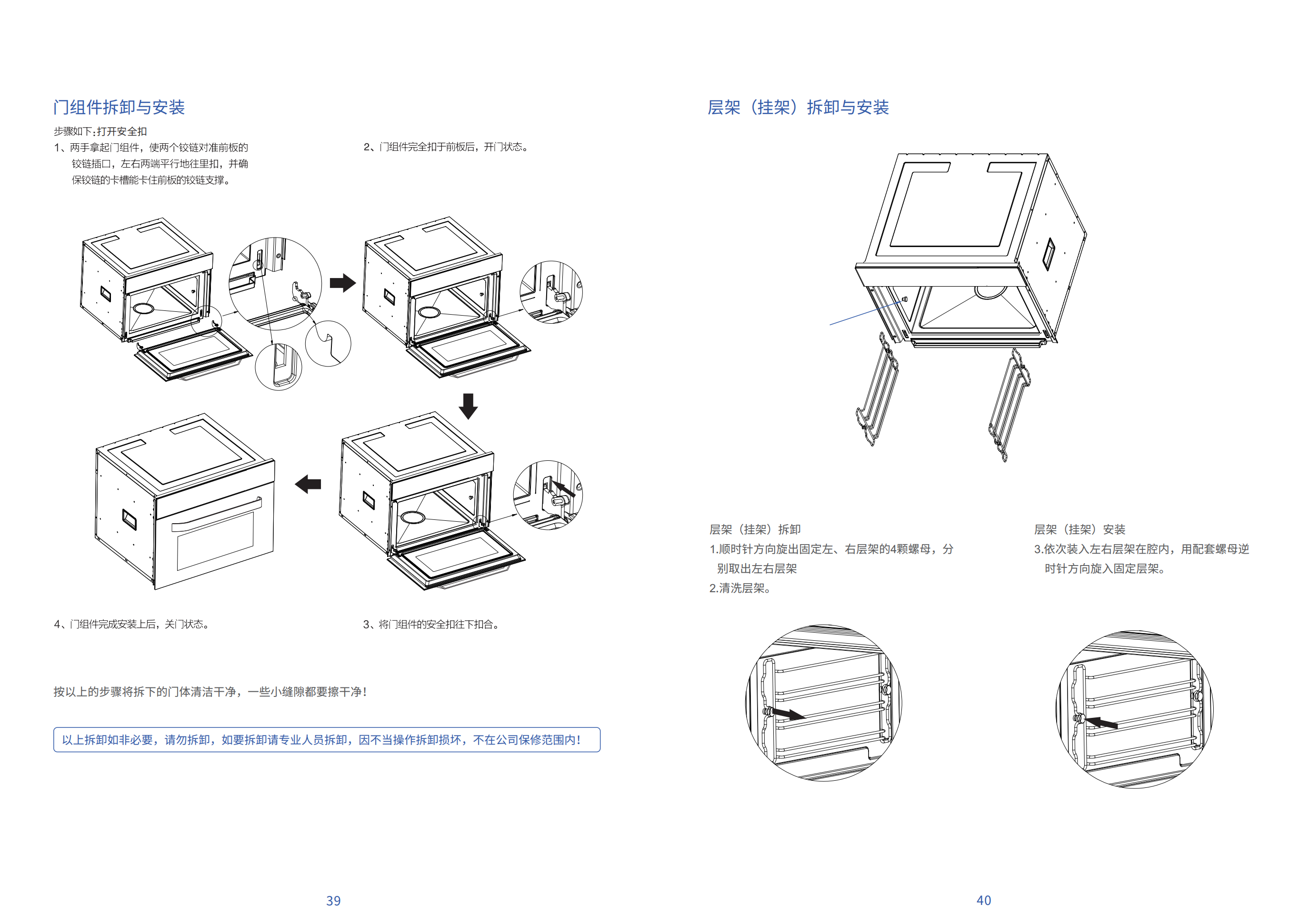 门组件拆卸与安装

步骤如下:打开安全扣

1、两手拿起门组件，使两个铰链对准前板的铰链插口，左右两端平行地往里扣，并确保铰链的卡槽能卡住前板的铰链支撑。

2、门组件完全扣于前板后，开门状态。

4、门组件完成安装上后，关门状态。

3、将门组件的安全扣往下扣合。

按以上的步骤将拆下的门体清洁干净，一些小缝隙都要擦干净!

以上拆卸如非必要，请勿拆卸，如要拆卸请专业人员拆卸，因不当操作拆卸损坏，不在公司保修范围内!

39

层架（挂架）拆卸与安装

层架（挂架）拆卸

1.顺时针方向旋出固定左、右层架的4颗螺母，分别取出左右层架

2.清洗层架。

层架（挂架）安装

3.依次装入左右层架在腔内，用配套螺母逆时针方向旋入固定层架。

40