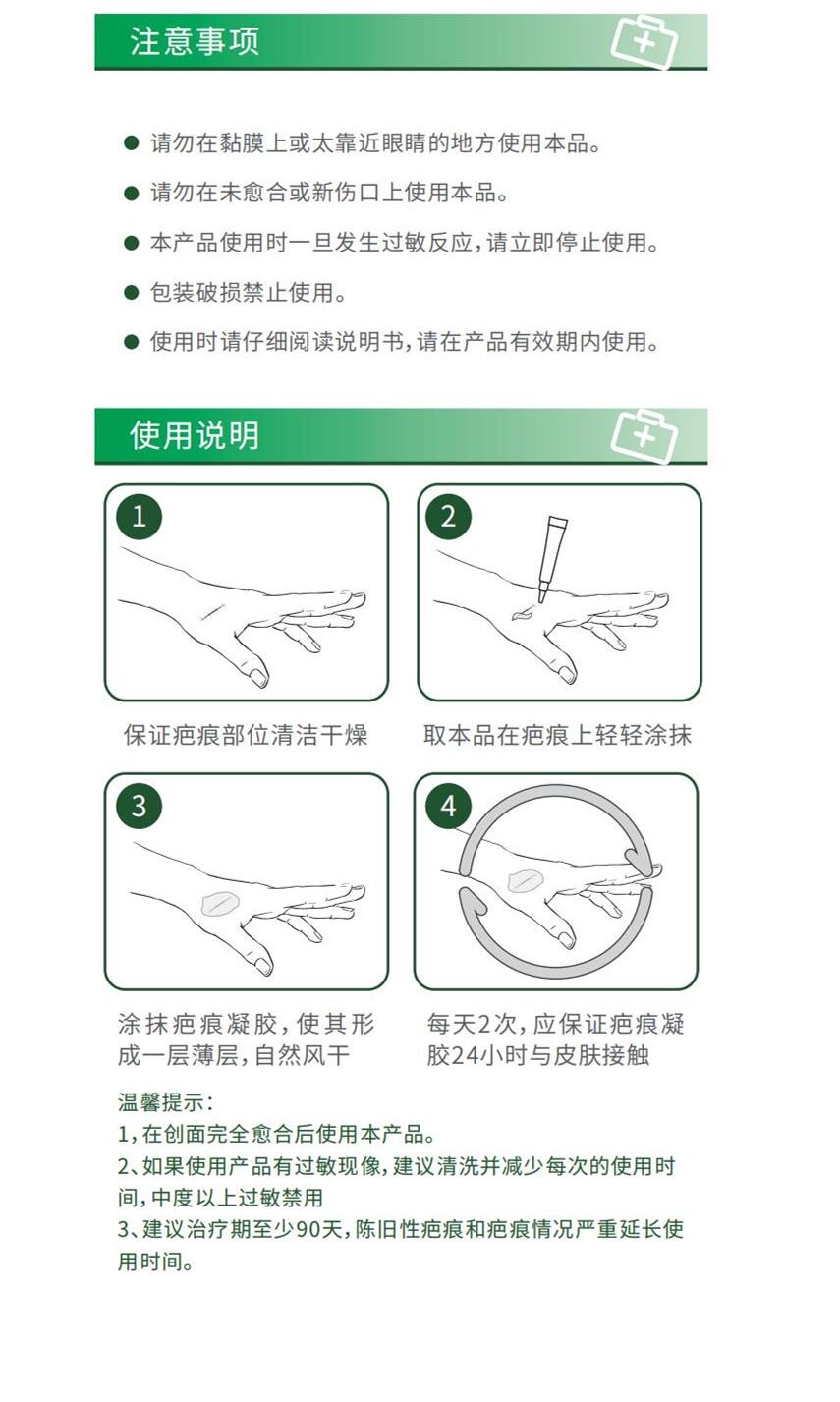 注意事项

● 请勿在黏膜上或太靠近眼睛的地方使用本品。

● 请勿在未愈合或新伤口上使用本品。

● 本产品使用时一旦发生过敏反应，请立即停止使用。

● 包装破损禁止使用。

● 使用时请仔细阅读说明书，请在产品有效期内使用。

使用说明

1

保证疤痕部位清洁干燥

2

取本品在疤痕上轻轻涂抹

3

涂抹疤痕凝胶，使其形成一层薄层，自然风干

4

每天2次，应保证疤痕凝胶24小时与皮肤接触

温馨提示：
1，在创面完全愈合后使用本产品。
2、如果使用产品有过敏现像，建议清洗并减少每次的使用时间，中度以上过敏禁用
3、建议治疗期至少90天，陈旧性疤痕和疤痕情况严重延长使用时间。