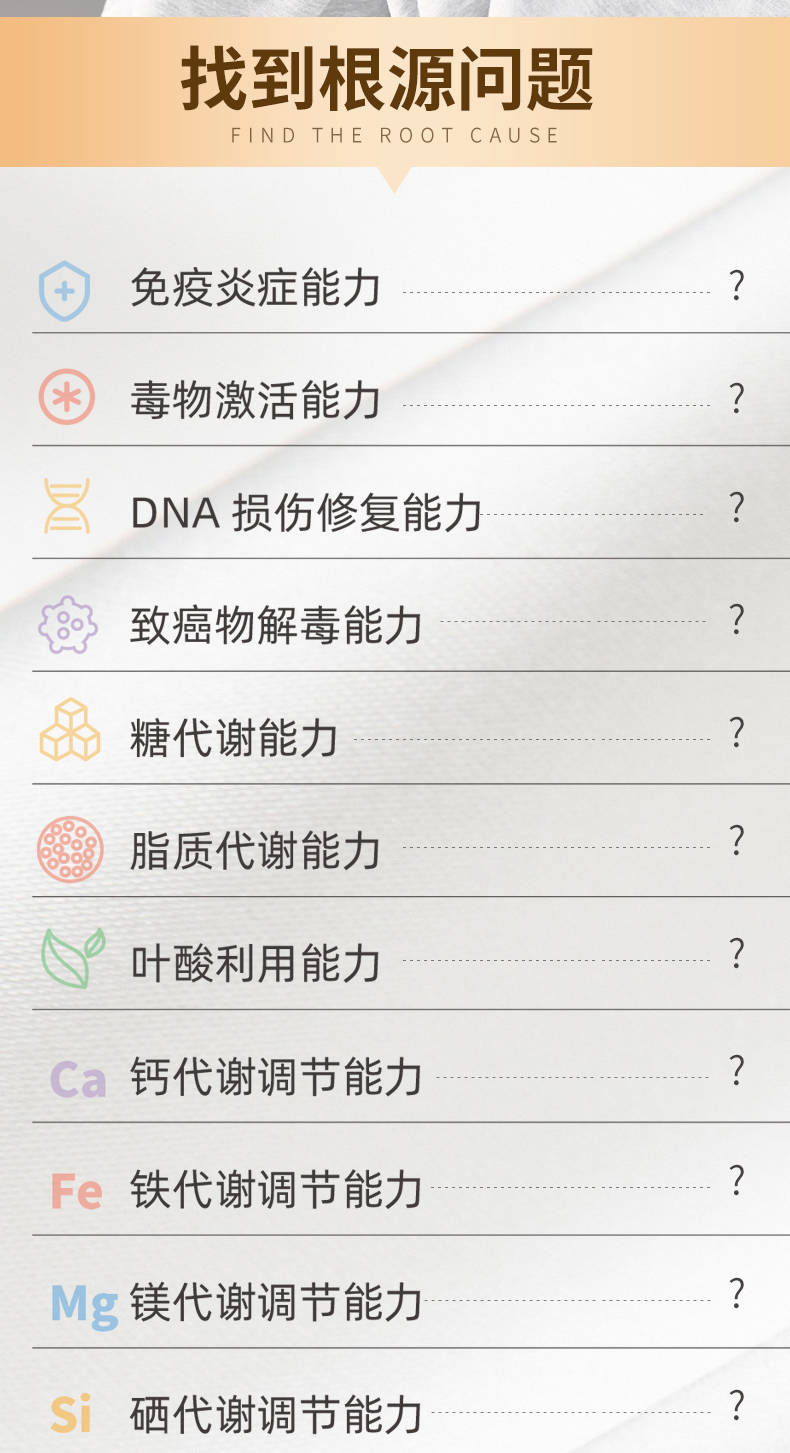 找到根源问题

FIND THE ROOT CAUSE

免疫炎症能力 ?

毒物激活能力 ?

DNA 损伤修复能力 ?

致癌物解毒能力 ?

糖代谢能力 ?

脂质代谢能力 ?

叶酸利用能力 ?

Ca 钙代谢调节能力 ?

Fe 铁代谢调节能力 ?

Mg 镁代谢调节能力 ?

Si 硒代谢调节能力 ?