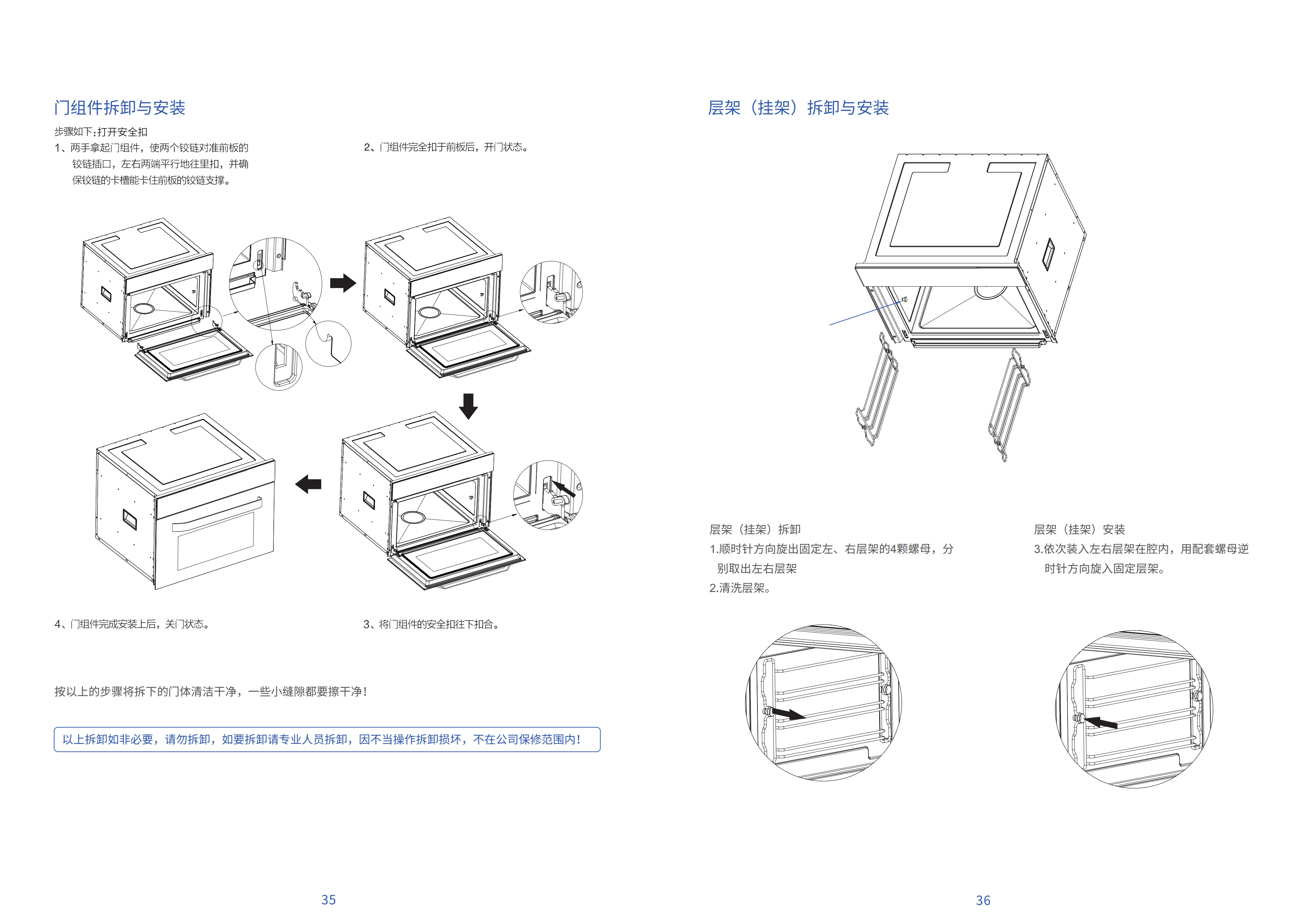 门组件拆卸与安装

步骤如下:打开安全扣

1、两手拿起门组件，使两个铰链对准前板的铰链插口，左右两端平行地往里扣，并确保铰链的卡槽能卡住前板的铰链支撑。

2、门组件完全扣于前板后，开门状态。

4、门组件完成安装上后，关门状态。

3、将门组件的安全扣往下扣合。

按以上的步骤将拆下的门体清洁干净，一些小缝隙都要擦干净!

以上拆卸如非必要，请勿拆卸，如要拆卸请专业人员拆卸，因不当操作拆卸损坏，不在公司保修范围内!

35

层架（挂架）拆卸与安装

层架（挂架）拆卸

1.顺时针方向旋出固定左、右层架的4颗螺母，分别取出左右层架

2.清洗层架。

层架（挂架）安装

3.依次装入左右层架在腔内，用配套螺母逆时针方向旋入固定层架。

36