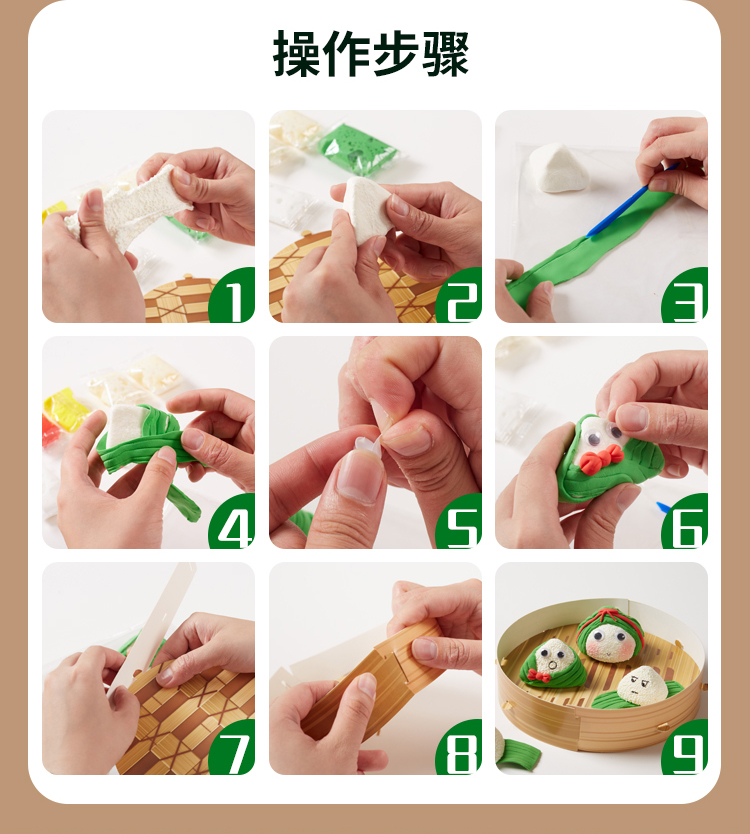 操作步骤

1

2

3

4

5

6

7

8

9