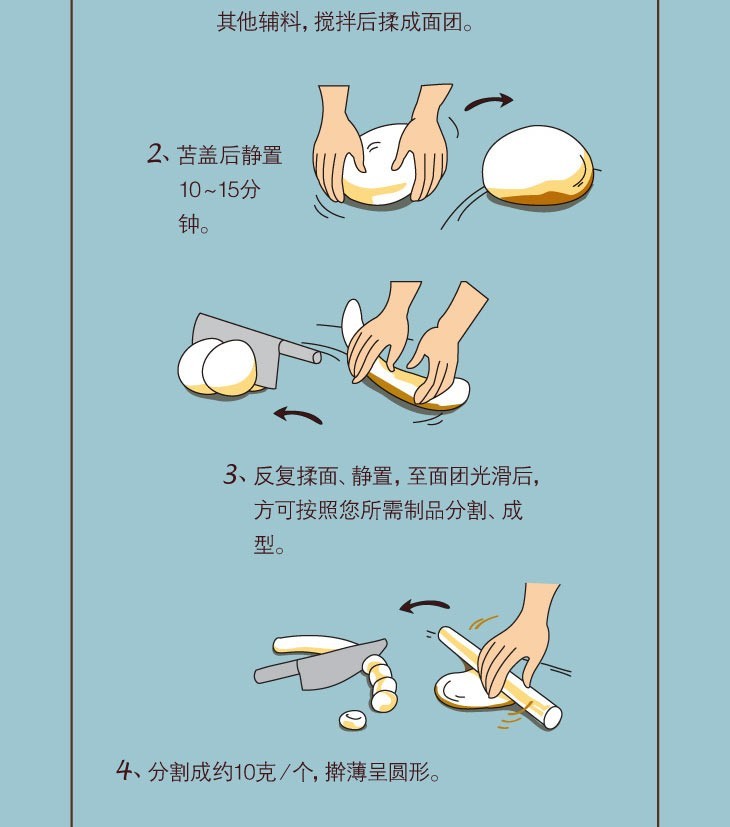 其他辅料，搅拌后揉成面团。

2、苫盖后静置10~15分钟。

3、反复揉面、静置，至面团光滑后，方可按照您所需制品分割、成型。

4、分割成约10克/个，擀薄呈圆形。