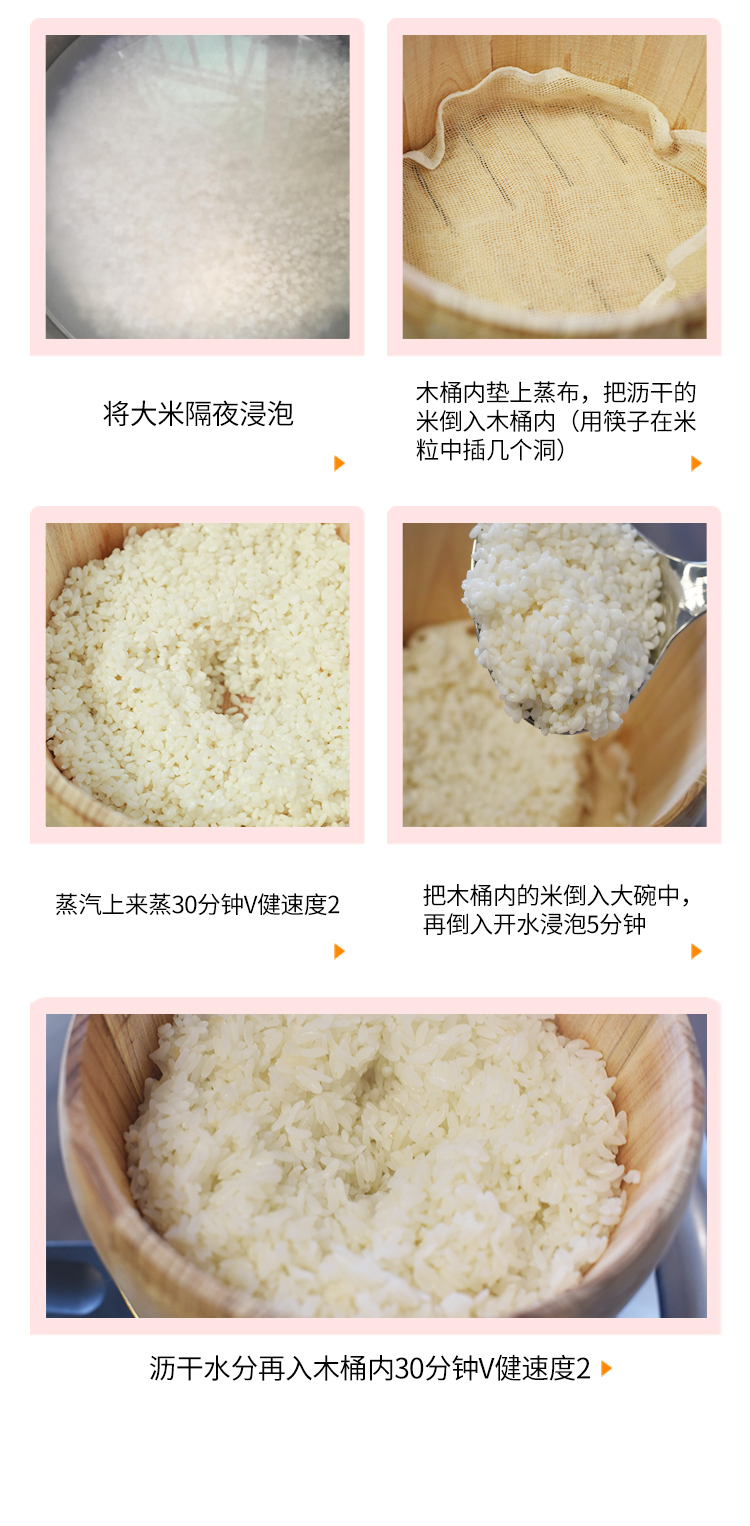 将大米隔夜浸泡

木桶内垫上蒸布，把沥干的米倒入木桶内（用筷子在米粒中插几个洞）

蒸汽上来蒸30分钟V健速度2

把木桶内的米倒入大碗中，再倒入开水浸泡5分钟

沥干水分再入木桶内30分钟V健速度2