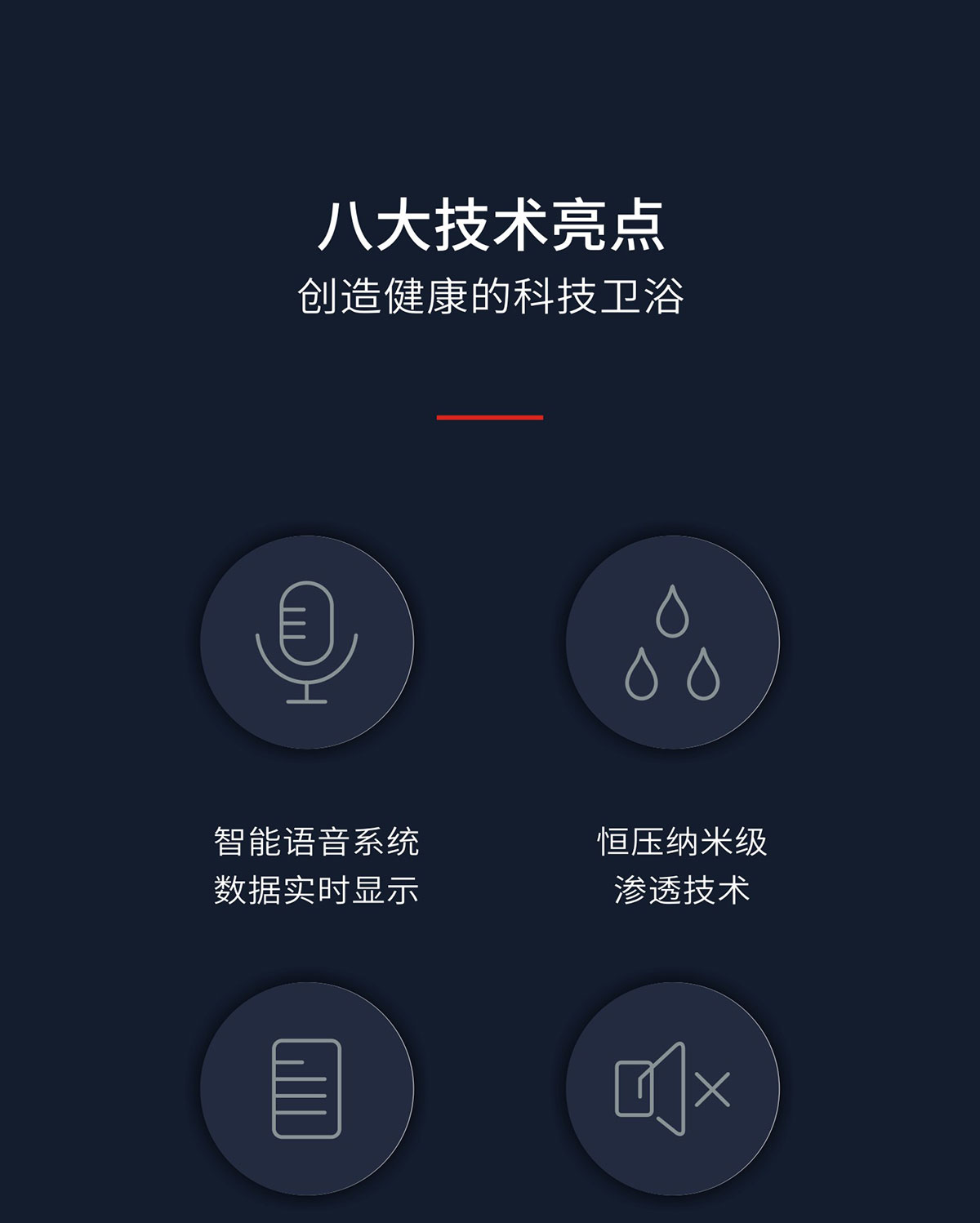 八大技术亮点
创造健康的科技卫浴

智能语音系统
数据实时显示

恒压纳米级
渗透技术