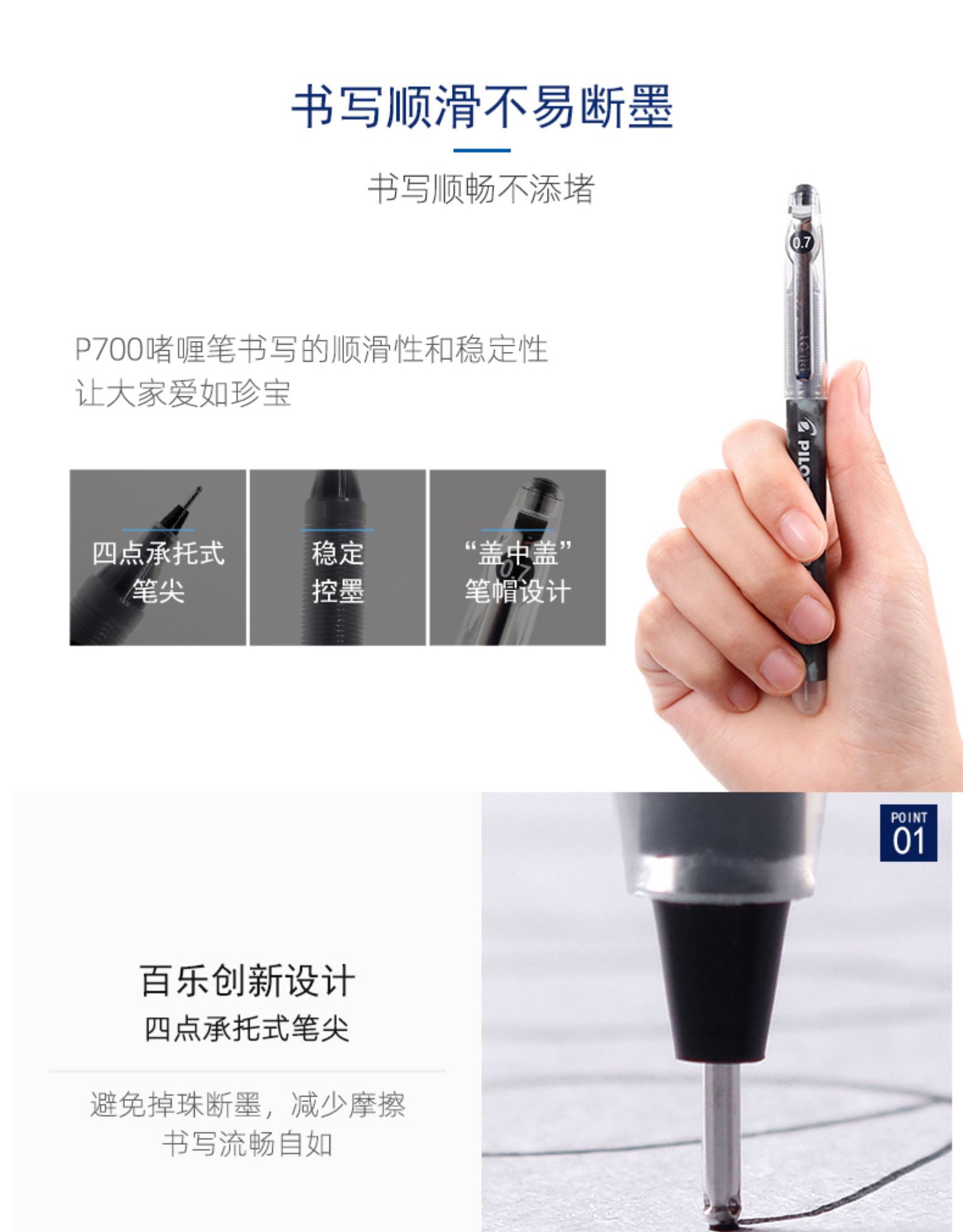 书写顺滑不易断墨

书写顺畅不添堵

P700啫喱笔书写的顺滑性和稳定性
让大家爱如珍宝

四点承托式
笔尖

稳定
控墨

“盖中盖”
笔帽设计

0.7

PILOT

POINT
01

百乐创新设计
四点承托式笔尖

避免掉珠断墨，减少摩擦
书写流畅自如