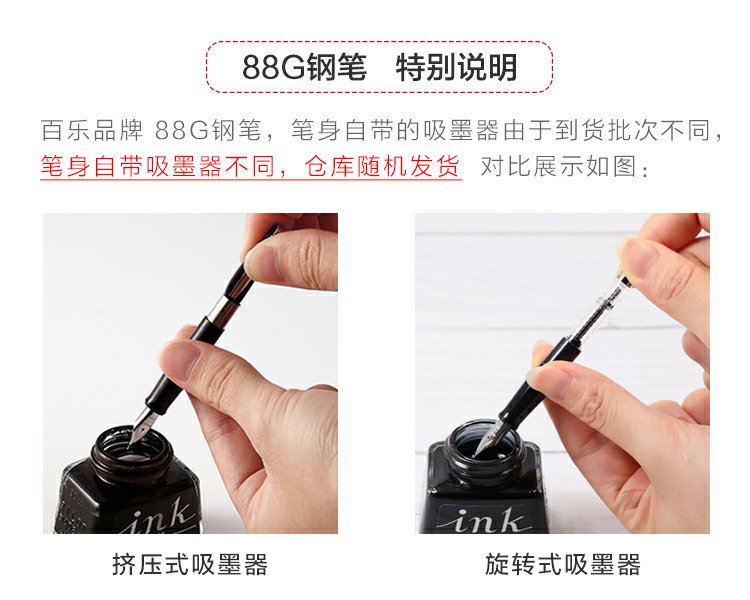 88G钢笔　特别说明

百乐品牌 88G钢笔，笔身自带的吸墨器由于到货批次不同，笔身自带吸墨器不同，仓库随机发货 对比展示如图：

ink

挤压式吸墨器

ink

旋转式吸墨器