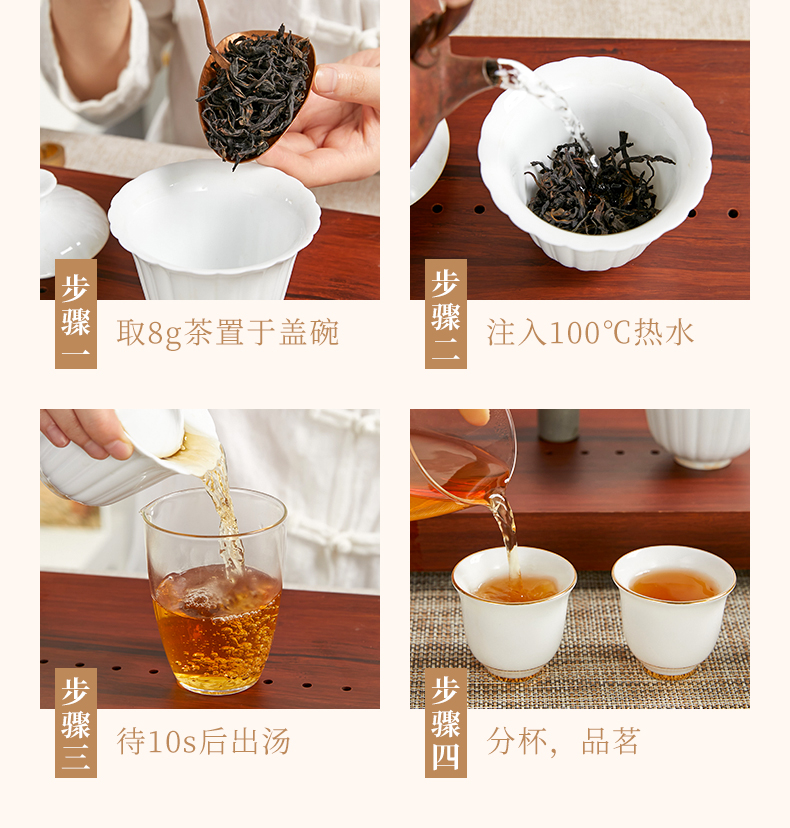 步骤一
取8g茶置于盖碗

步骤二
注入100℃热水

步骤三
待10s后出汤

步骤四
分杯，品茗