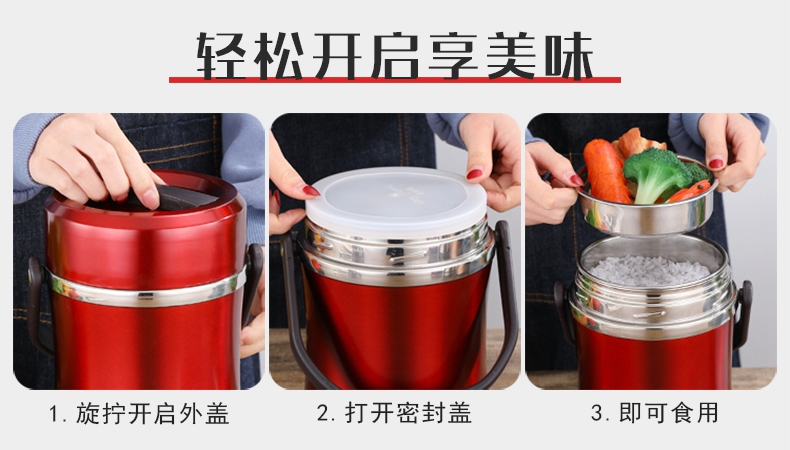 轻松开启享美味

1. 旋拧开启外盖

2. 打开密封盖

3. 即可食用