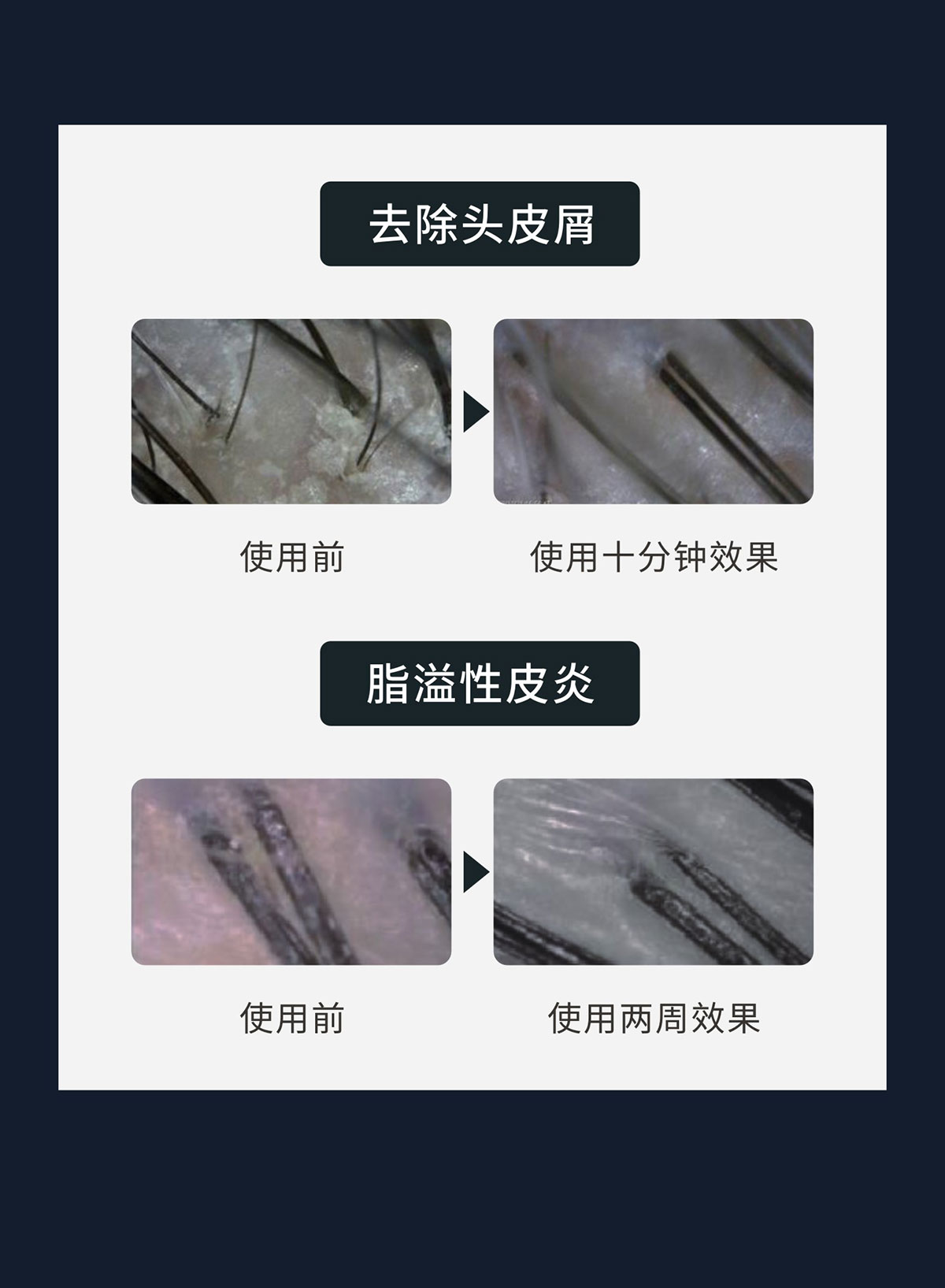 去除头皮屑

使用前

使用十分钟效果

脂溢性皮炎

使用前

使用两周效果