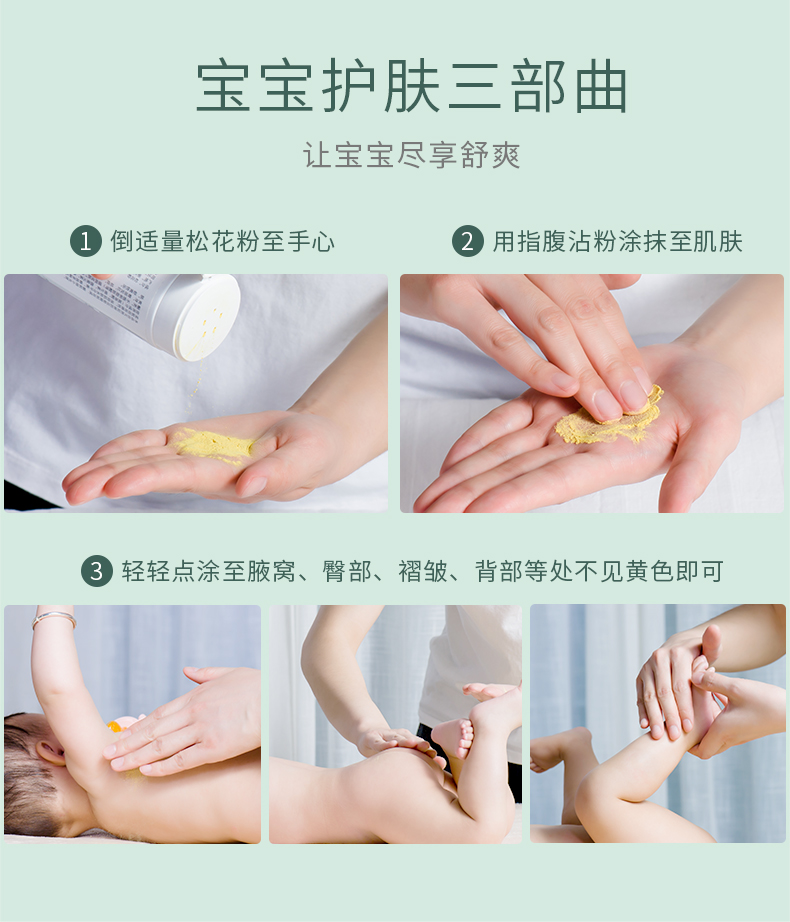 宝宝护肤三部曲

让宝宝尽享舒爽

1 倒适量松花粉至手心

2 用指腹沾粉涂抹至肌肤

3 轻轻点涂至腋窝、臀部、褶皱、背部等处不见黄色即可