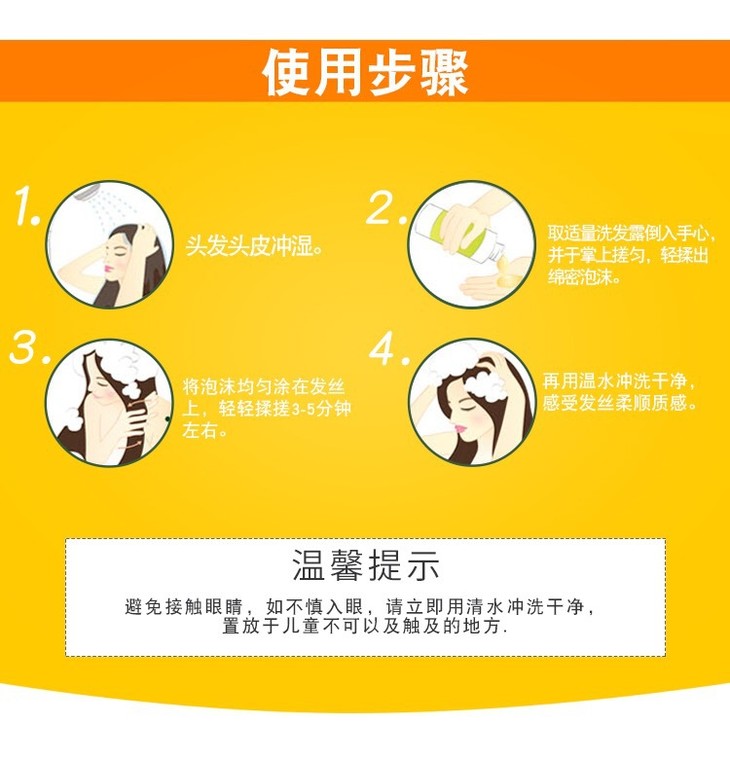 使用步骤

1. 头发头皮冲湿。

2. 取适量洗发露倒入手心，并于掌上搓匀，轻揉出绵密泡沫。

3. 将泡沫均匀涂在发丝上，轻轻揉搓3-5分钟左右。

4. 再用温水冲洗干净，感受发丝柔顺质感。

温馨提示

避免接触眼睛，如不慎入眼，请立即用清水冲洗干净，置放于儿童不可以及触及的地方.