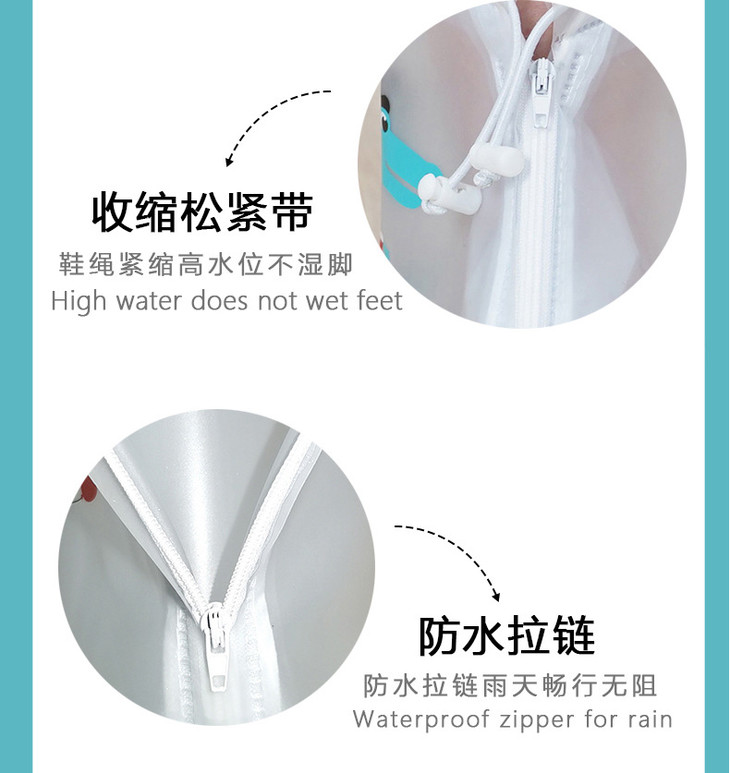 收缩松紧带

鞋绳紧缩高水位不湿脚

High water does not wet feet

防水拉链

防水拉链雨天畅行无阻

Waterproof zipper for rain