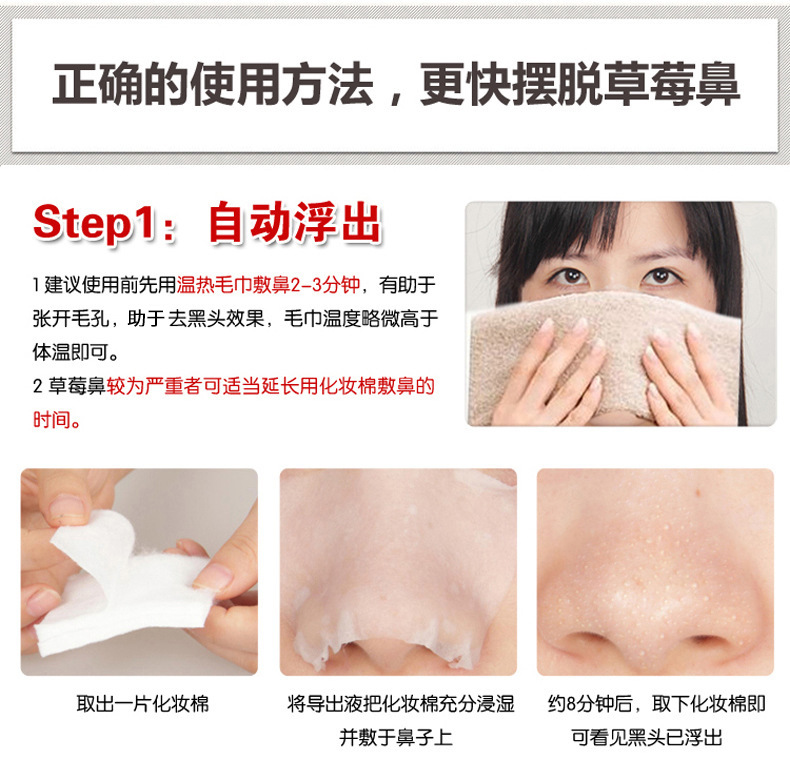 正确的使用方法，更快摆脱草莓鼻

Step1：自动浮出

1 建议使用前先用温热毛巾敷鼻2-3分钟，有助于张开毛孔，助于去黑头效果，毛巾温度略微高于体温即可。
2 草莓鼻较为严重者可适当延长用化妆棉敷鼻的时间。

取出一片化妆棉

将导出液把化妆棉充分浸湿并敷于鼻子上

约8分钟后，取下化妆棉即可看见黑头已浮出