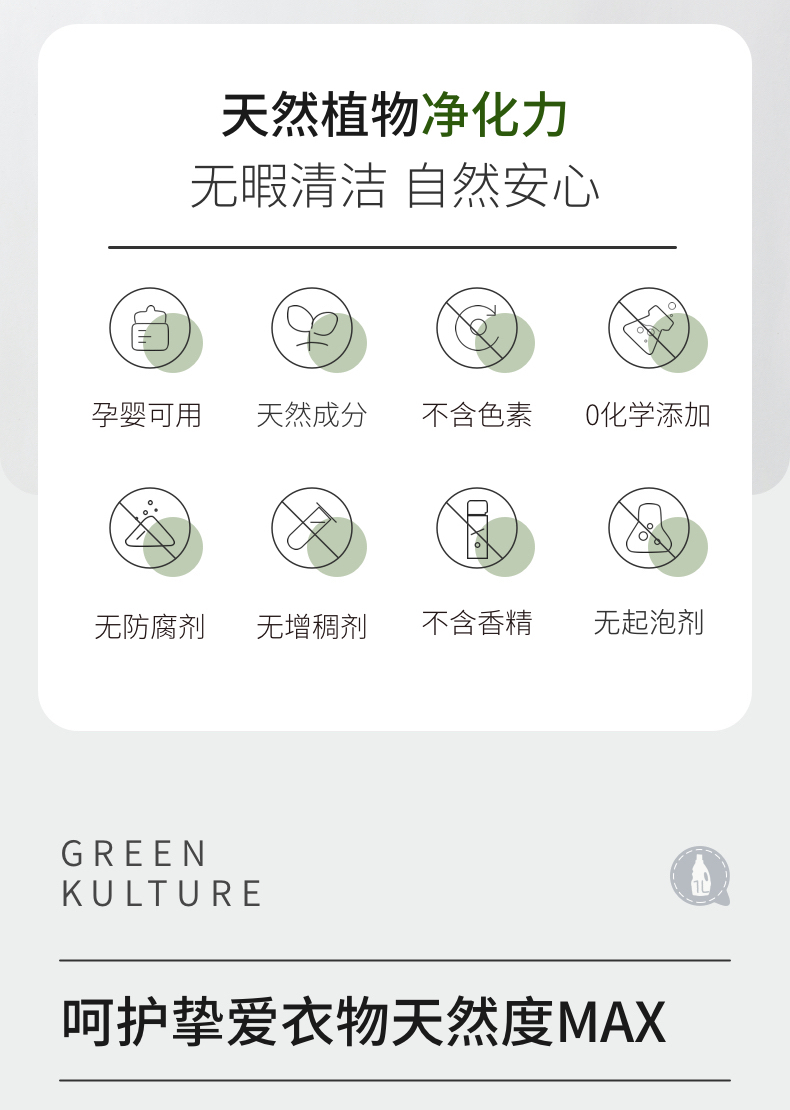 天然植物净化力
无暇清洁 自然安心

孕婴可用 天然成分 不含色素 0化学添加

无防腐剂 无增稠剂 不含香精 无起泡剂

GREEN
KULTURE

呵护挚爱衣物天然度MAX