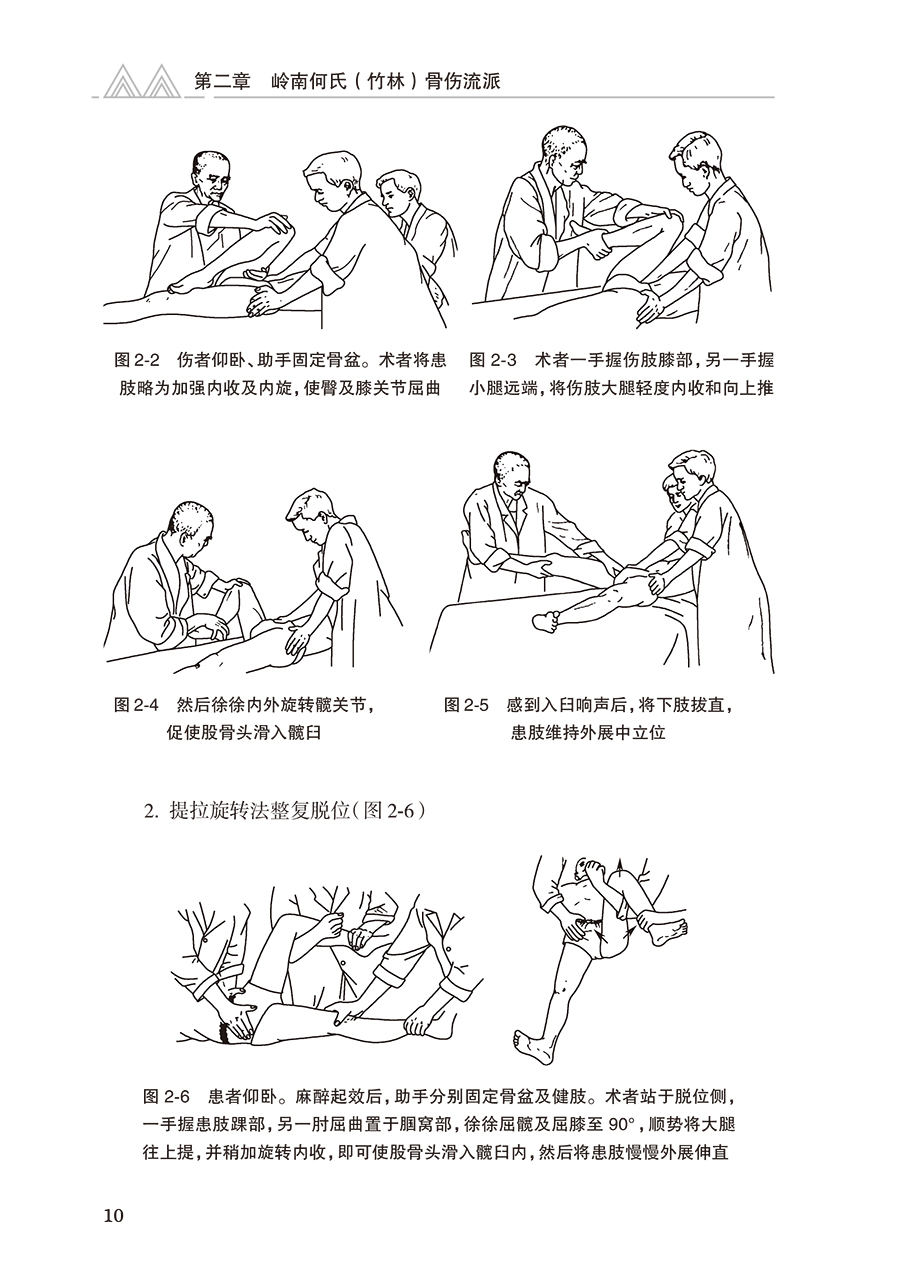 第二章　岭南何氏（竹林）骨伤流派

图 2-2　伤者仰卧、助手固定骨盆。术者将患肢略为加强内收及内旋，使臀及膝关节屈曲

图 2-3　术者一手握伤肢膝部，另一手握小腿远端，将伤肢大腿轻度内收和向上推

图 2-4　然后徐徐内外旋转髋关节，促使股骨头滑入髋臼

图 2-5　感到入臼响声后，将下肢拔直，患肢维持外展中立位

2. 提拉旋转法整复脱位（图 2-6）

图 2-6　患者仰卧。麻醉起效后，助手分别固定骨盆及健肢。术者站于脱位侧，一手握患肢踝部，另一肘屈曲置于腘窝部，徐徐屈髋及屈膝至 90°，顺势将大腿往上提，并稍加旋转内收，即可使股骨头滑入髋臼内，然后将患肢慢慢外展伸直

10