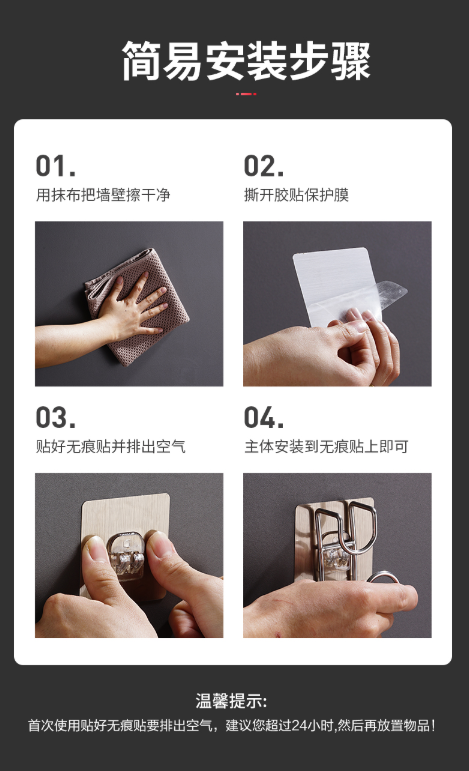 简易安装步骤

01.
用抹布把墙壁擦干净

02.
撕开胶贴保护膜

03.
贴好无痕贴并排出空气

04.
主体安装到无痕贴上即可

温馨提示:
首次使用贴好无痕贴要排出空气，建议您超过24小时,然后再放置物品!