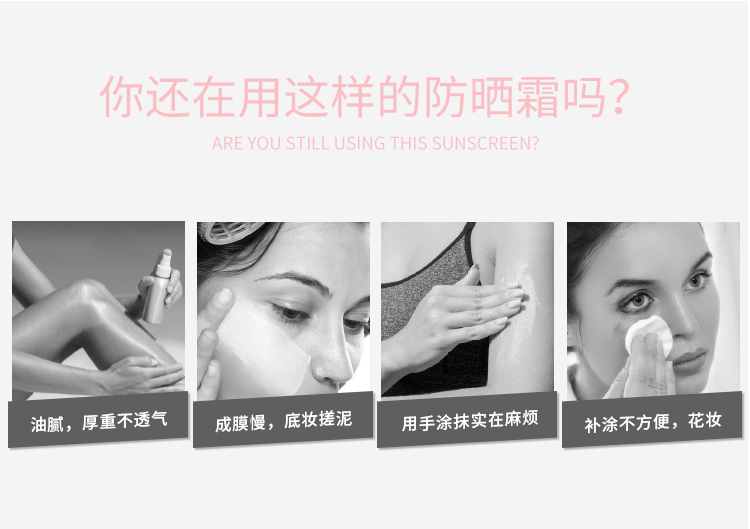 你还在用这样的防晒霜吗?
ARE YOU STILL USING THIS SUNSCREEN?

油腻，厚重不透气

成膜慢，底妆搓泥

用手涂抹实在麻烦

补涂不方便，花妆