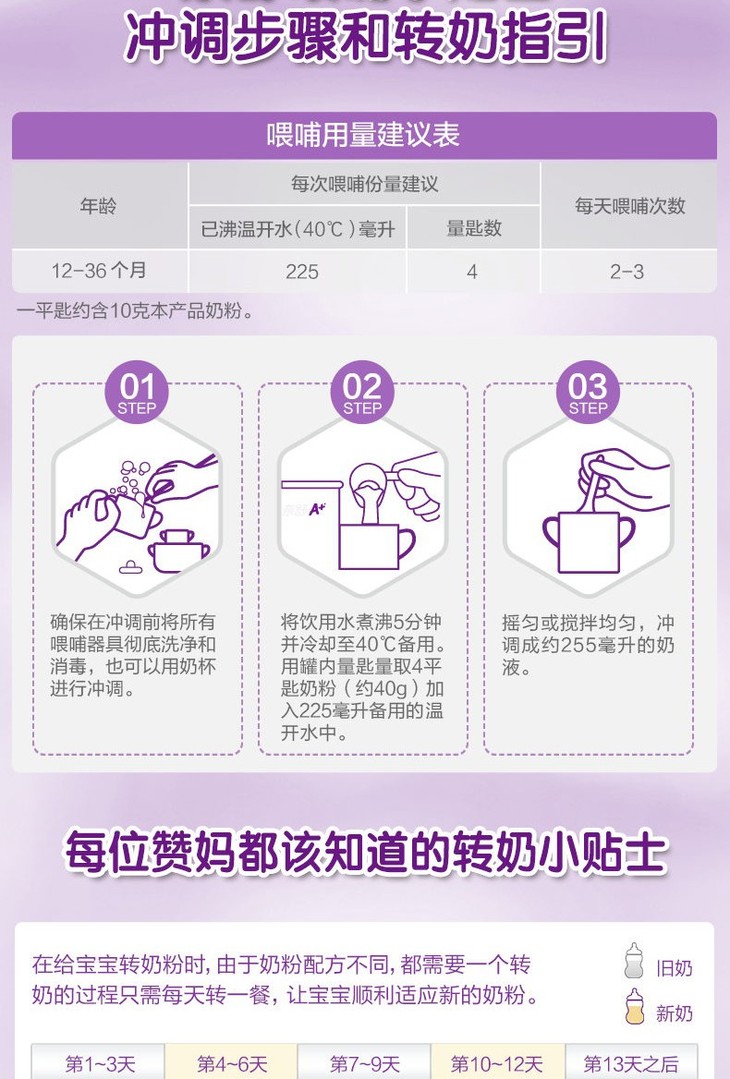 冲调步骤和转奶指引

喂哺用量建议表

| 年龄 | 每次喂哺份量建议 | | 每天喂哺次数 |
|---|---|---|---|
| | 已沸温开水（40℃）毫升 | 量匙数 | |
| 12-36 个月 | 225 | 4 | 2-3 |

一平匙约含10克本产品奶粉。

01 STEP

确保在冲调前将所有喂哺器具彻底洗净和消毒，也可以用奶杯进行冲调。

02 STEP

A+

将饮用水煮沸5分钟并冷却至40℃备用。用罐内量匙量取4平匙奶粉（约40g）加入225毫升备用的温开水中。

03 STEP

摇匀或搅拌均匀，冲调成约255毫升的奶液。

每位赞妈都该知道的转奶小贴士

在给宝宝转奶粉时，由于奶粉配方不同，都需要一个转奶的过程只需每天转一餐，让宝宝顺利适应新的奶粉。

旧奶

新奶

| 第1~3天 | 第4~6天 | 第7~9天 | 第10~12天 | 第13天之后 |
|---|---|---|---|---|