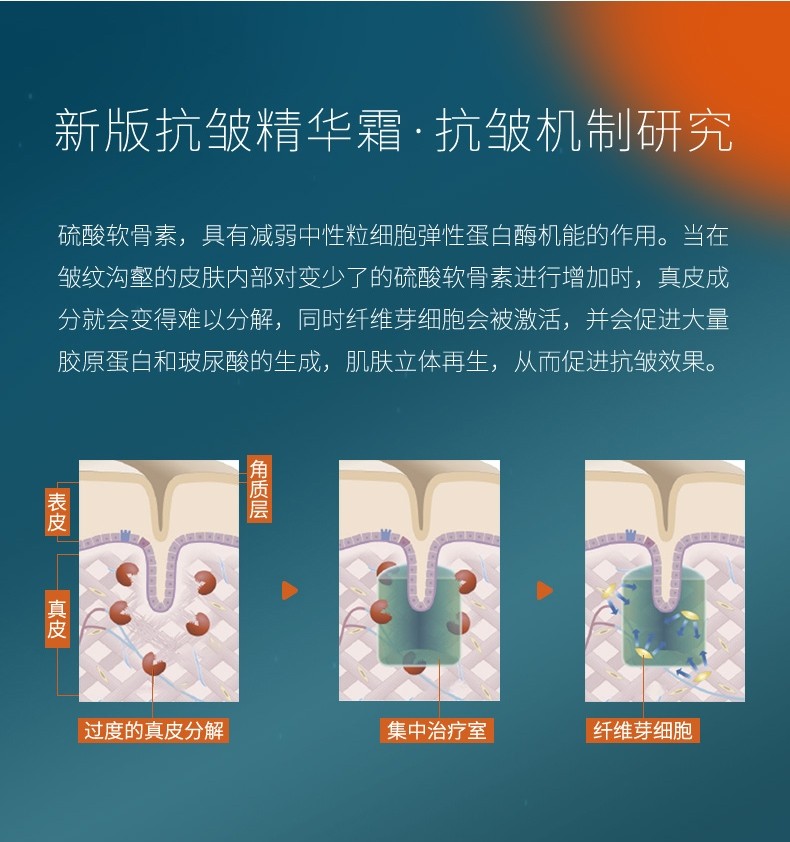 新版抗皱精华霜·抗皱机制研究

硫酸软骨素，具有减弱中性粒细胞弹性蛋白酶机能的作用。当在皱纹沟壑的皮肤内部对变少了的硫酸软骨素进行增加时，真皮成分就会变得难以分解，同时纤维芽细胞会被激活，并会促进大量胶原蛋白和玻尿酸的生成，肌肤立体再生，从而促进抗皱效果。

表皮
角质层
真皮
过度的真皮分解

集中治疗室

纤维芽细胞