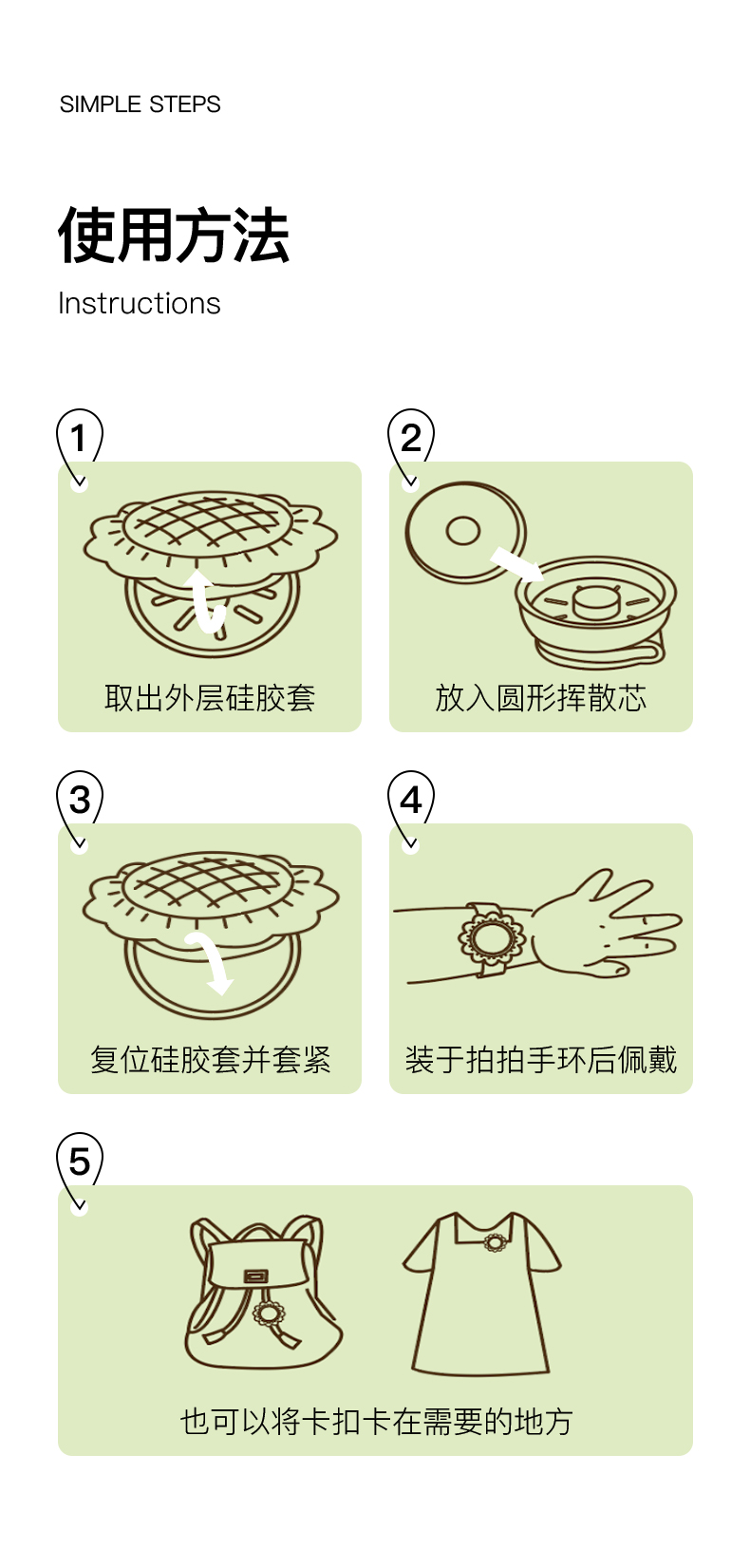 SIMPLE STEPS

使用方法

Instructions

1

取出外层硅胶套

2

放入圆形挥散芯

3

复位硅胶套并套紧

4

装于拍拍手环后佩戴

5

也可以将卡扣卡在需要的地方