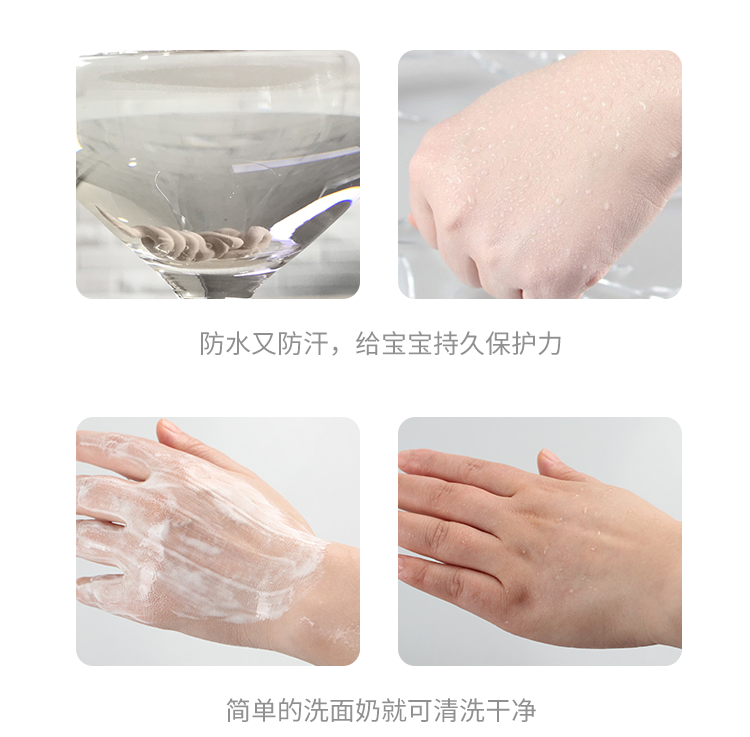 防水又防汗，给宝宝持久保护力

简单的洗面奶就可清洗干净