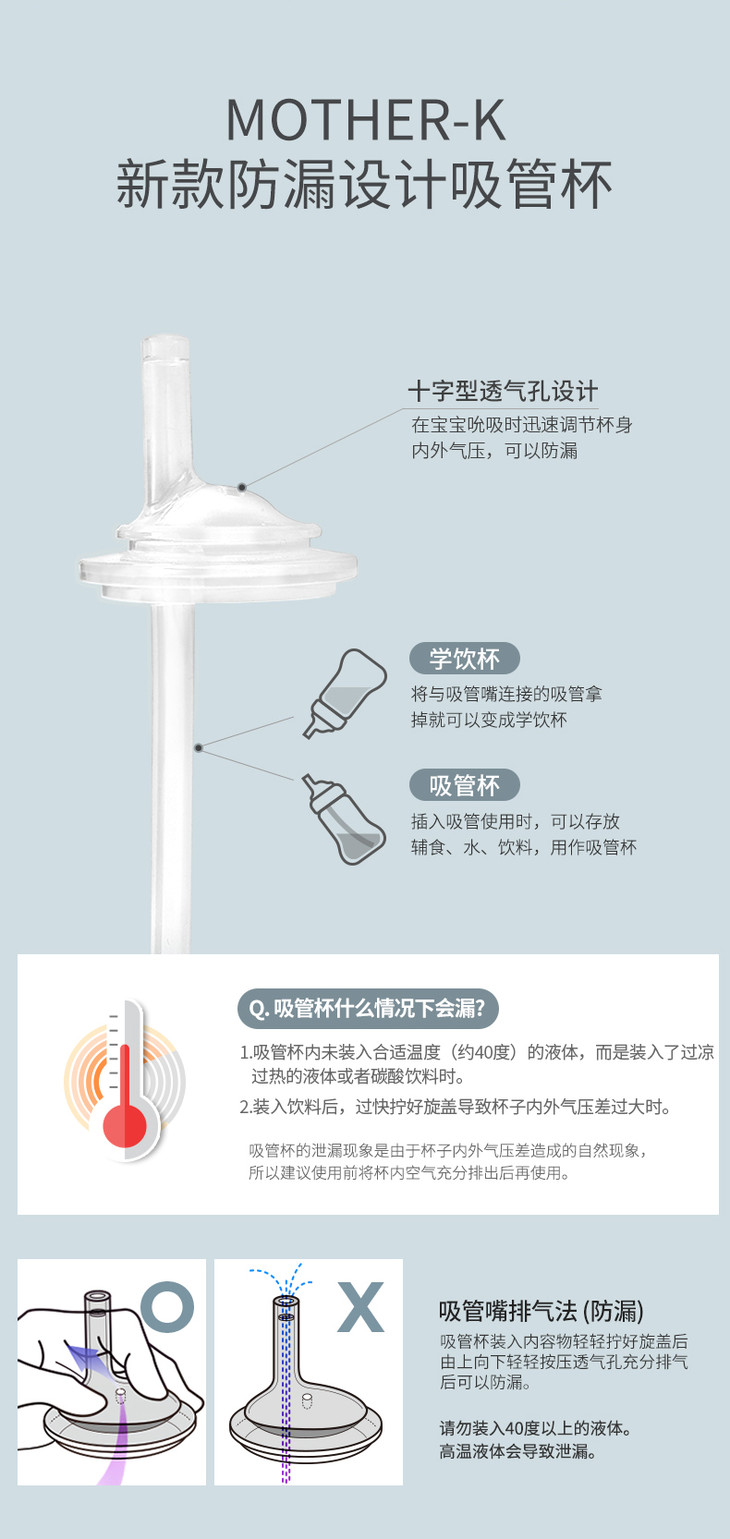 MOTHER-K
新款防漏设计吸管杯

十字型透气孔设计
在宝宝吮吸时迅速调节杯身内外气压，可以防漏

学饮杯
将与吸管嘴连接的吸管拿掉就可以变成学饮杯

吸管杯
插入吸管使用时，可以存放辅食、水、饮料，用作吸管杯

Q. 吸管杯什么情况下会漏？
1.吸管杯内未装入合适温度（约40度）的液体，而是装入了过凉过热的液体或者碳酸饮料时。
2.装入饮料后，过快拧好旋盖导致杯子内外气压差过大时。

吸管杯的泄漏现象是由于杯子内外气压差造成的自然现象，所以建议使用前将杯内空气充分排出后再使用。

O

X

吸管嘴排气法 (防漏)
吸管杯装入内容物轻轻拧好旋盖后由上向下轻轻按压透气孔充分排气后可以防漏。

请勿装入40度以上的液体。
高温液体会导致泄漏。