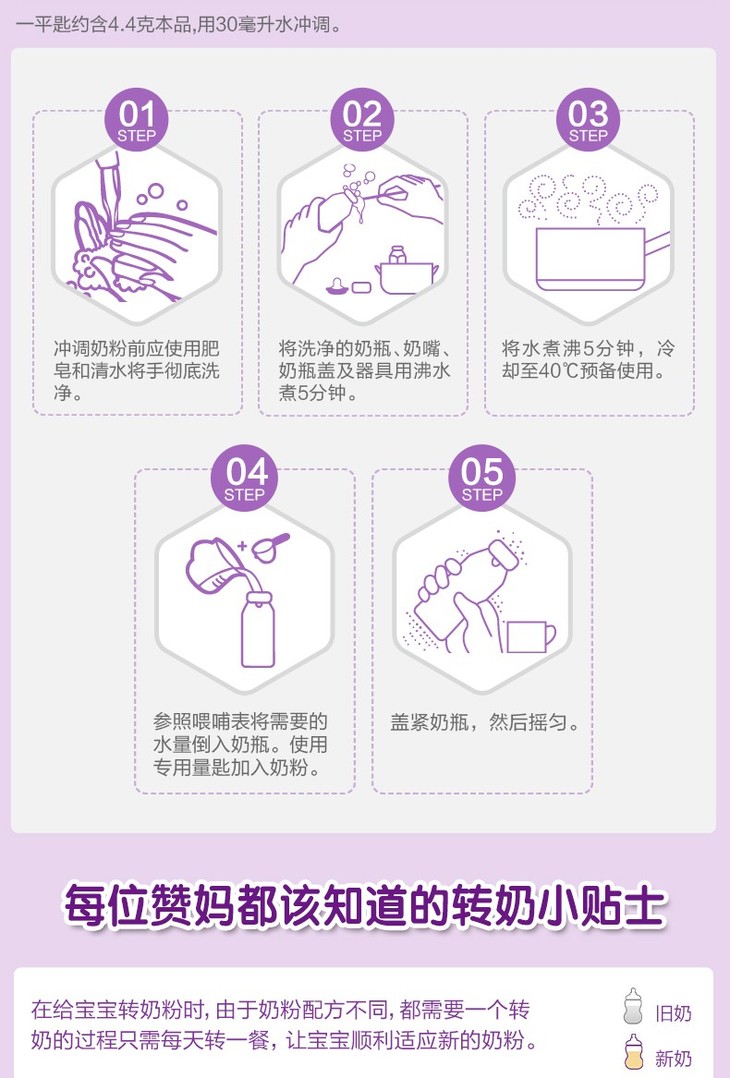 一平匙约含4.4克本品,用30毫升水冲调。

01
STEP
冲调奶粉前应使用肥皂和清水将手彻底洗净。

02
STEP
将洗净的奶瓶、奶嘴、奶瓶盖及器具用沸水煮5分钟。

03
STEP
将水煮沸5分钟，冷却至40℃预备使用。

04
STEP
参照喂哺表将需要的水量倒入奶瓶。使用专用量匙加入奶粉。

05
STEP
盖紧奶瓶，然后摇匀。

每位赞妈都该知道的转奶小贴士

在给宝宝转奶粉时，由于奶粉配方不同，都需要一个转奶的过程只需每天转一餐，让宝宝顺利适应新的奶粉。

旧奶
新奶