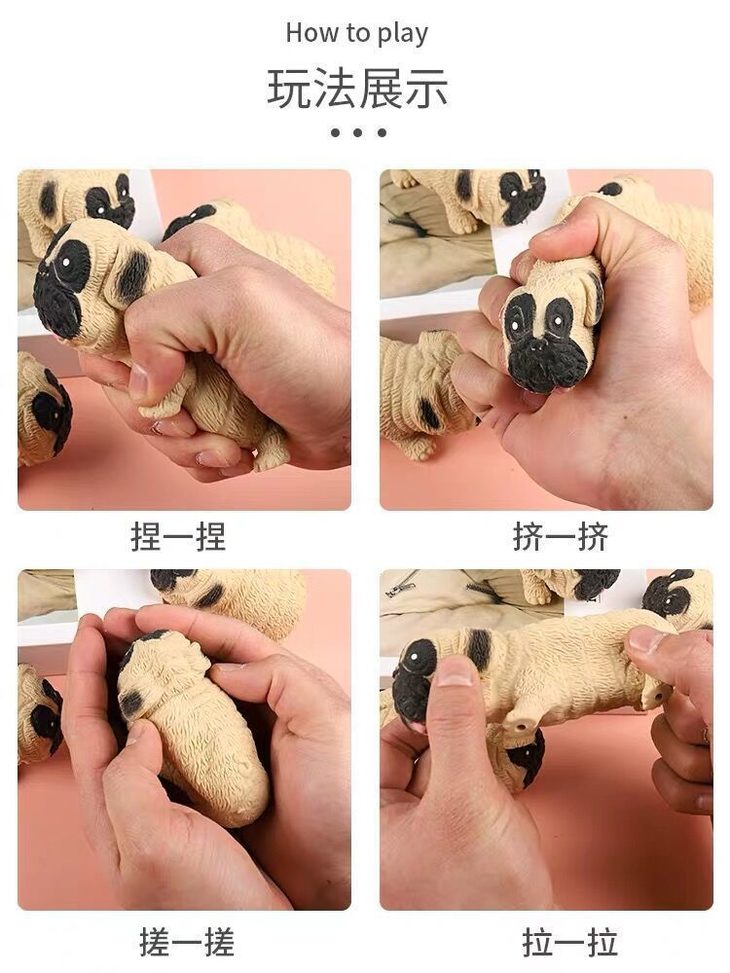 How to play
玩法展示

捏一捏

挤一挤

搓一搓

拉一拉