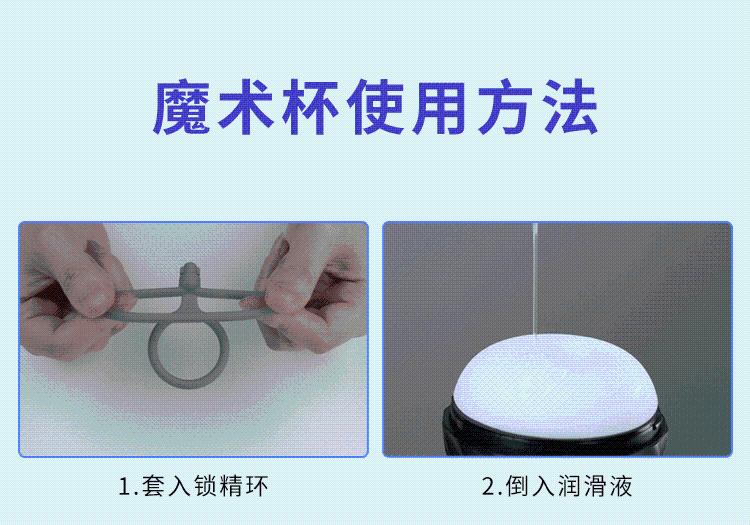 魔术杯使用方法

1.套入锁精环

2.倒入润滑液