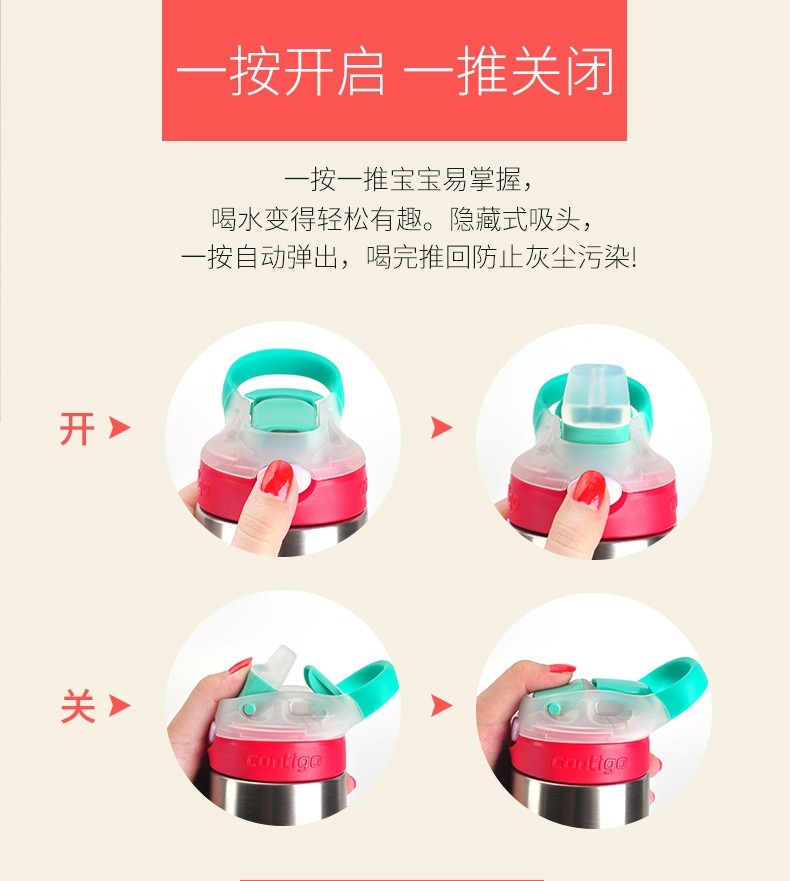 一按开启 一推关闭

一按一推宝宝易掌握，
喝水变得轻松有趣。隐藏式吸头，
一按自动弹出，喝完推回防止灰尘污染!

开

关

contigo

contigo