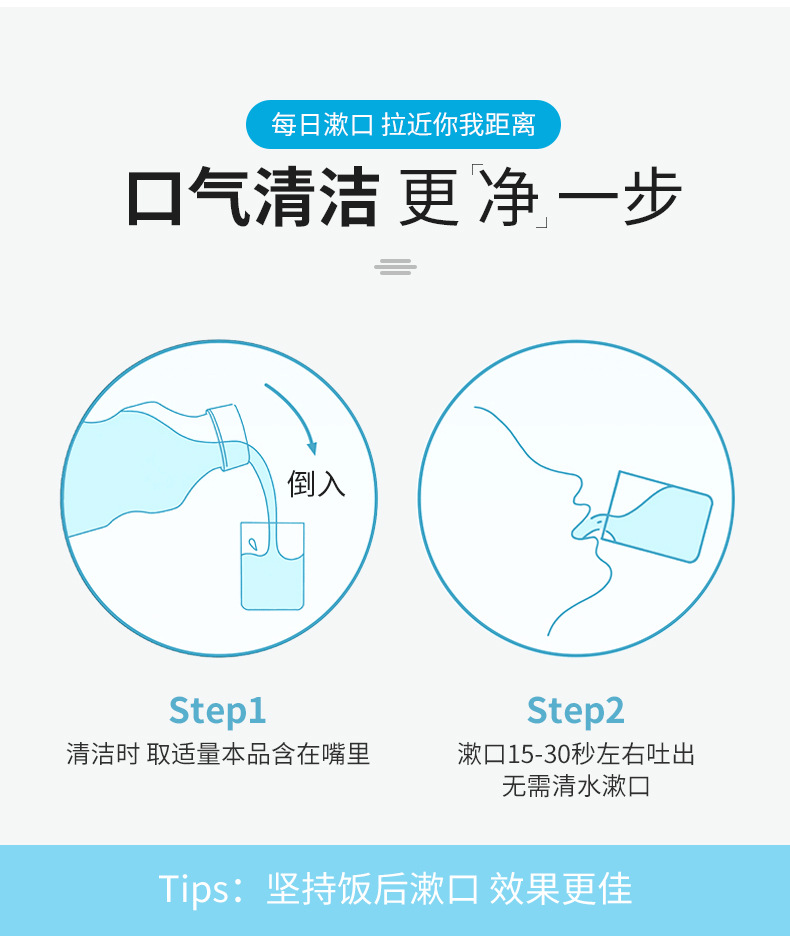 每日漱口 拉近你我距离

口气清洁 更「净」一步

倒入

Step1
清洁时 取适量本品含在嘴里

Step2
漱口15-30秒左右吐出
无需清水漱口

Tips：坚持饭后漱口 效果更佳