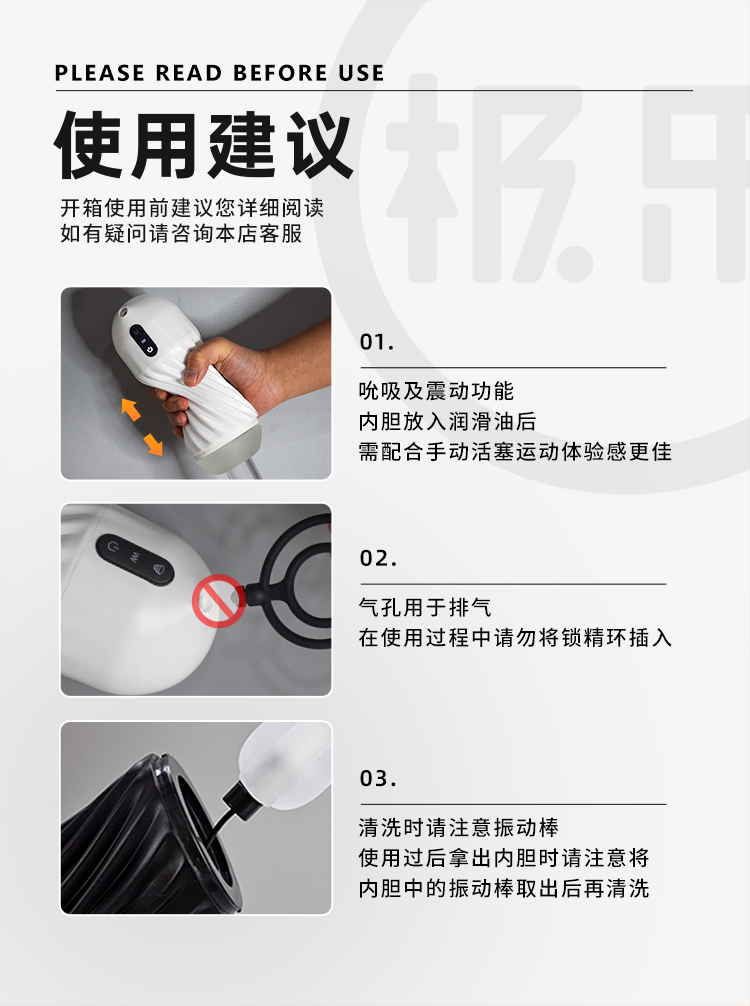 PLEASE READ BEFORE USE

使用建议

开箱使用前建议您详细阅读
如有疑问请咨询本店客服

01.

吮吸及震动功能
内胆放入润滑油后
需配合手动活塞运动体验感更佳

02.

气孔用于排气
在使用过程中请勿将锁精环插入

03.

清洗时请注意振动棒
使用过后拿出内胆时请注意将
内胆中的振动棒取出后再清洗