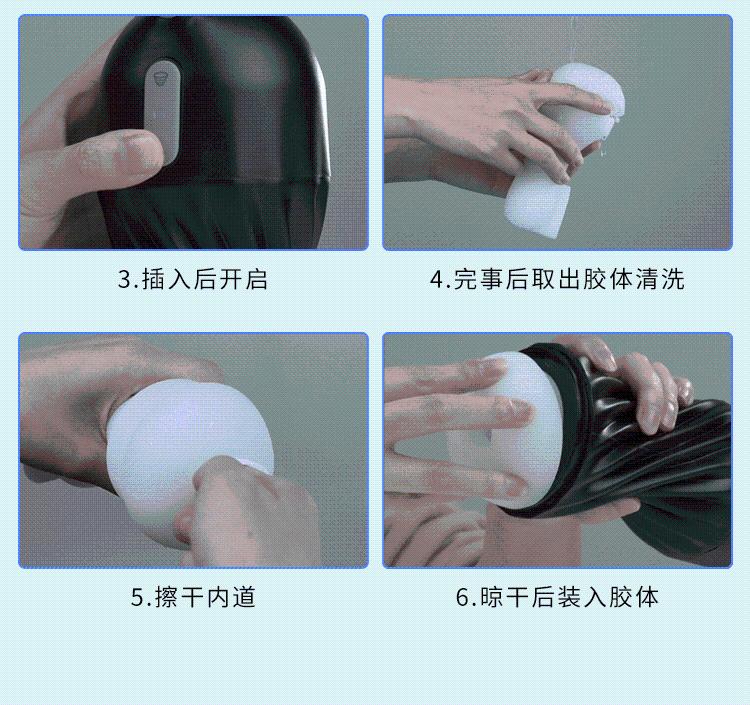 3.插入后开启

4.完事后取出胶体清洗

5.擦干内道

6.晾干后装入胶体