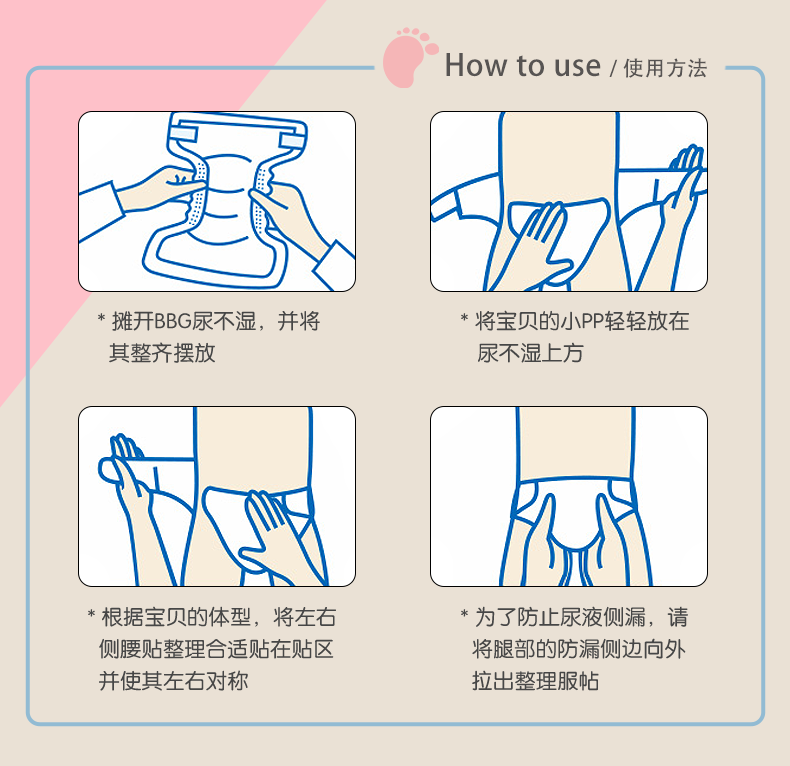 How to use / 使用方法

* 摊开BBG尿不湿，并将其整齐摆放

* 将宝贝的小PP轻轻放在尿不湿上方

* 根据宝贝的体型，将左右侧腰贴整理合适贴在贴区并使其左右对称

* 为了防止尿液侧漏，请将腿部的防漏侧边向外拉出整理服帖