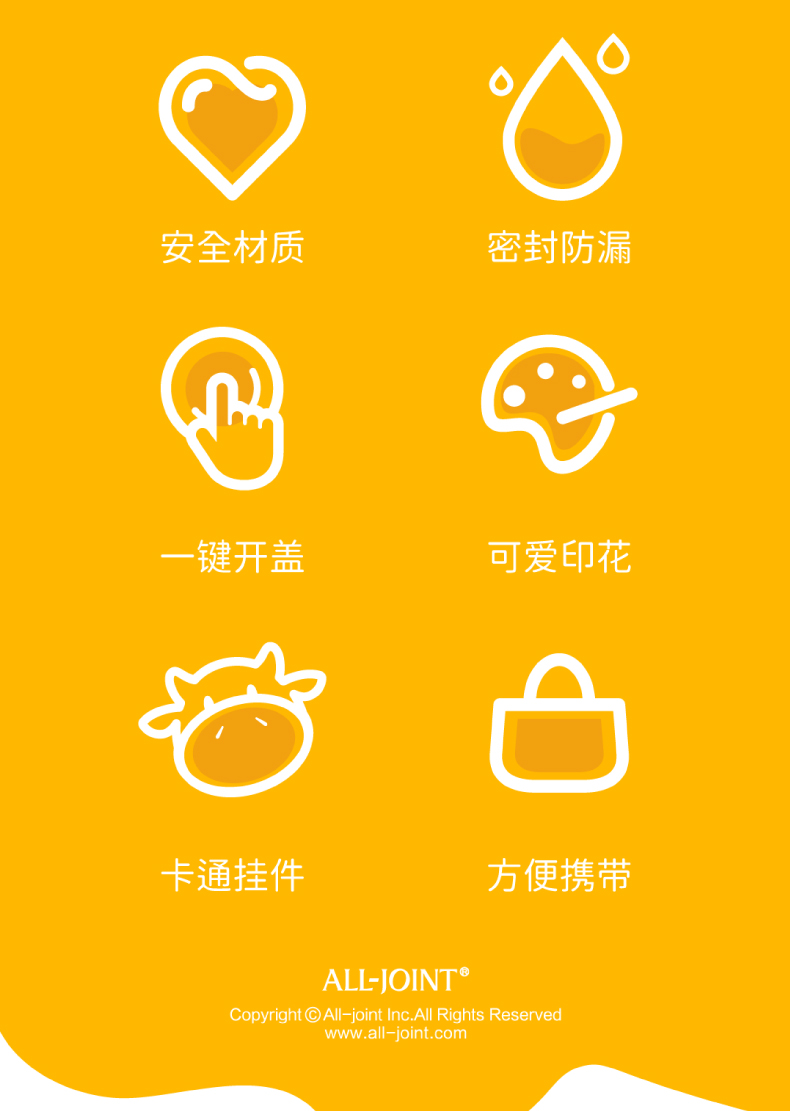 安全材质

密封防漏

一键开盖

可爱印花

卡通挂件

方便携带

ALL-JOINT®

Copyright © All-joint Inc.All Rights Reserved
www.all-joint.com