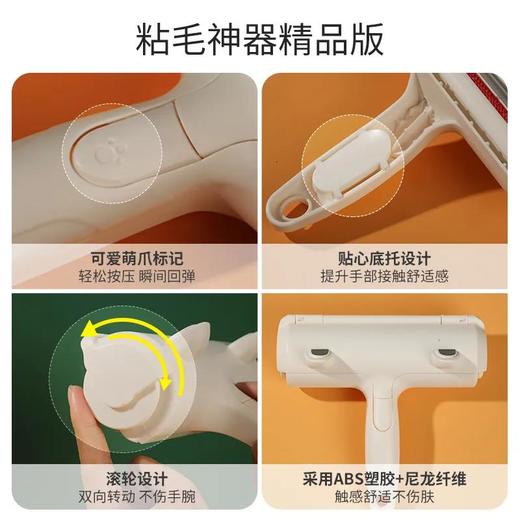 粘毛神器精品版

可爱萌爪标记
轻松按压 瞬间回弹

贴心底托设计
提升手部接触舒适感

滚轮设计
双向转动 不伤手腕

采用ABS塑胶+尼龙纤维
触感舒适不伤肤