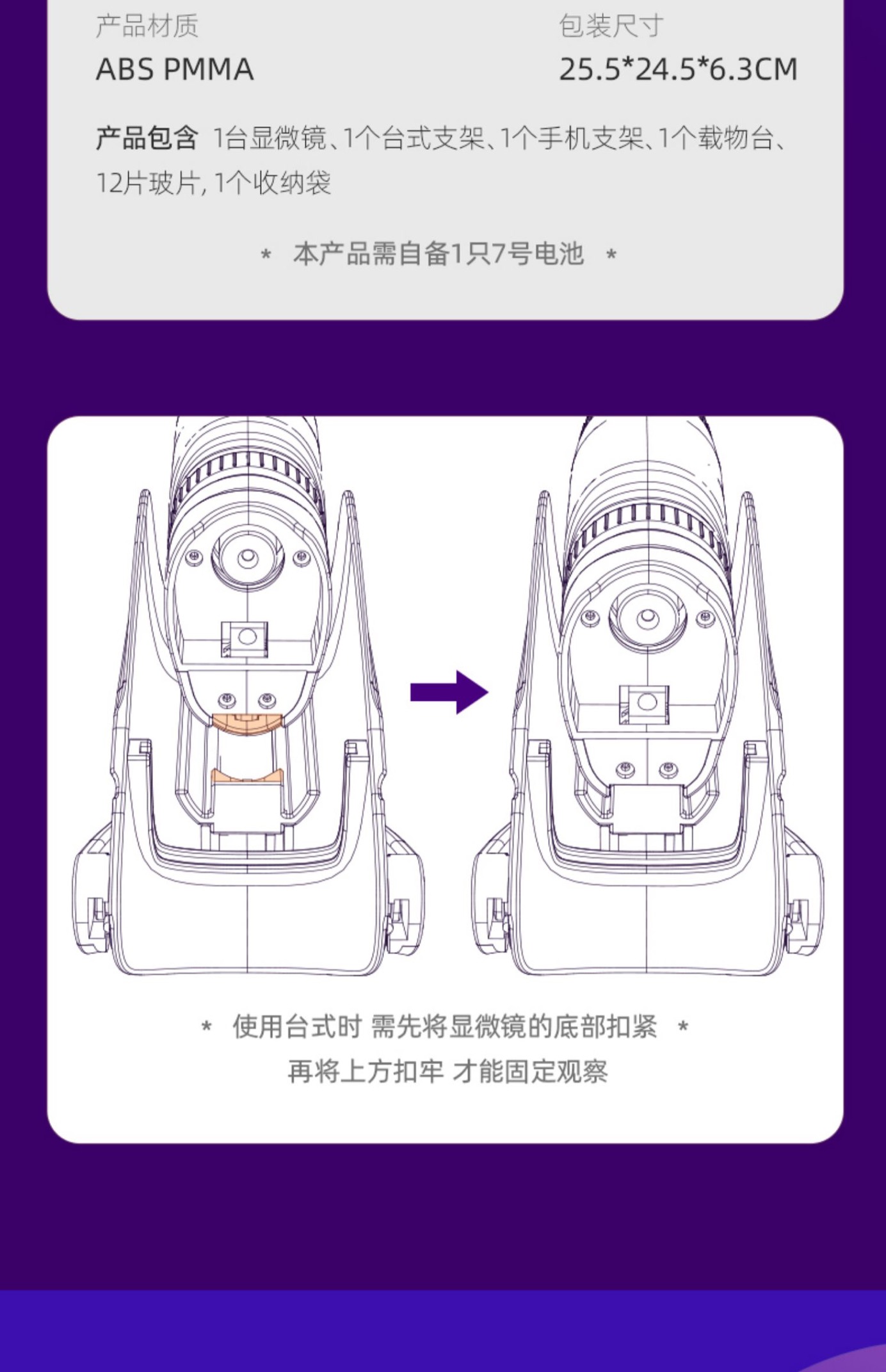 产品材质
ABS PMMA

包装尺寸
25.5*24.5*6.3CM

产品包含 1台显微镜、1个台式支架、1个手机支架、1个载物台、12片玻片, 1个收纳袋

* 本产品需自备1只7号电池 *

* 使用台式时 需先将显微镜的底部扣紧 *
再将上方扣牢 才能固定观察