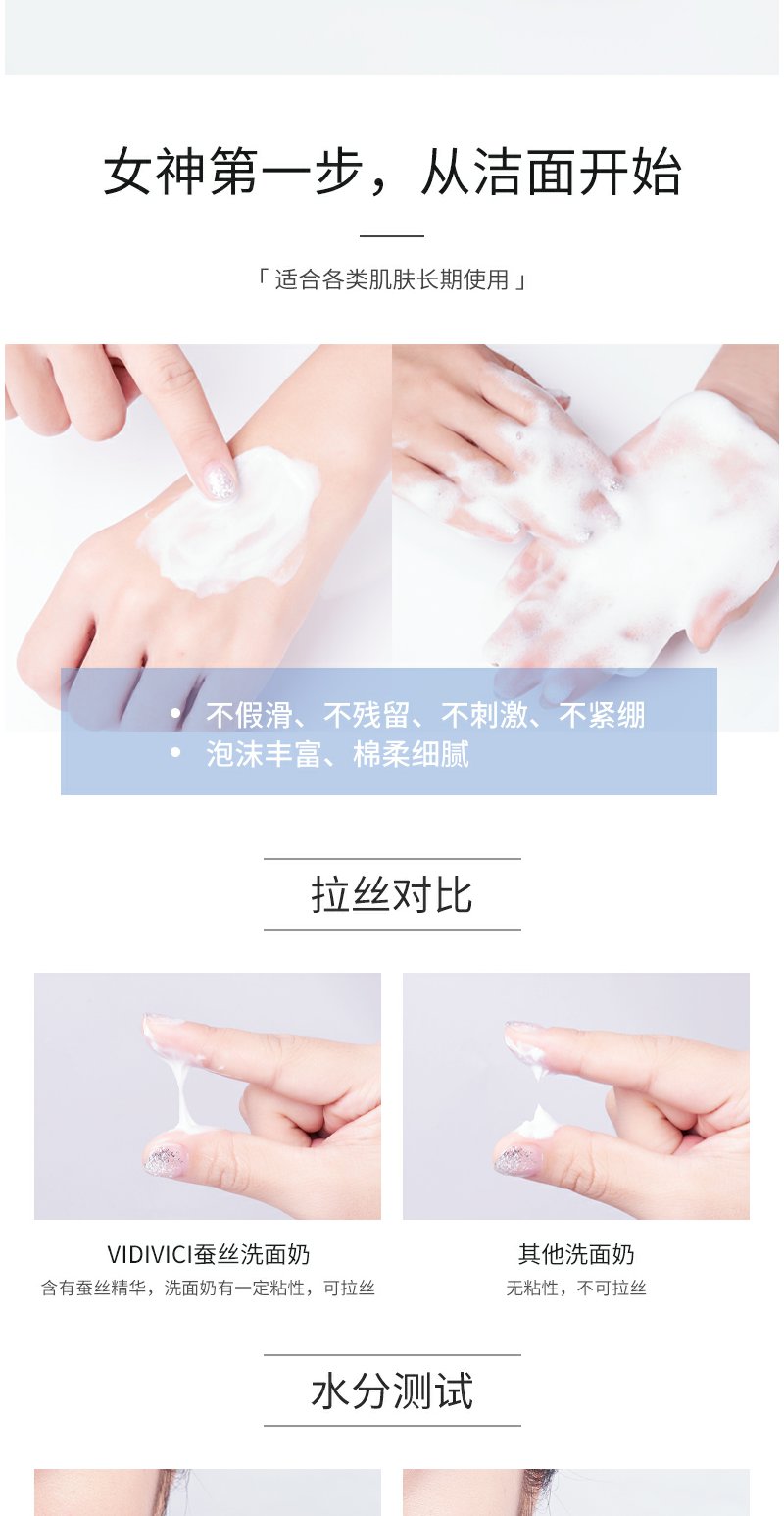 女神第一步，从洁面开始

「适合各类肌肤长期使用」

• 不假滑、不残留、不刺激、不紧绷
• 泡沫丰富、棉柔细腻

拉丝对比

VIDIVICI蚕丝洗面奶
含有蚕丝精华，洗面奶有一定粘性，可拉丝

其他洗面奶
无粘性，不可拉丝

水分测试