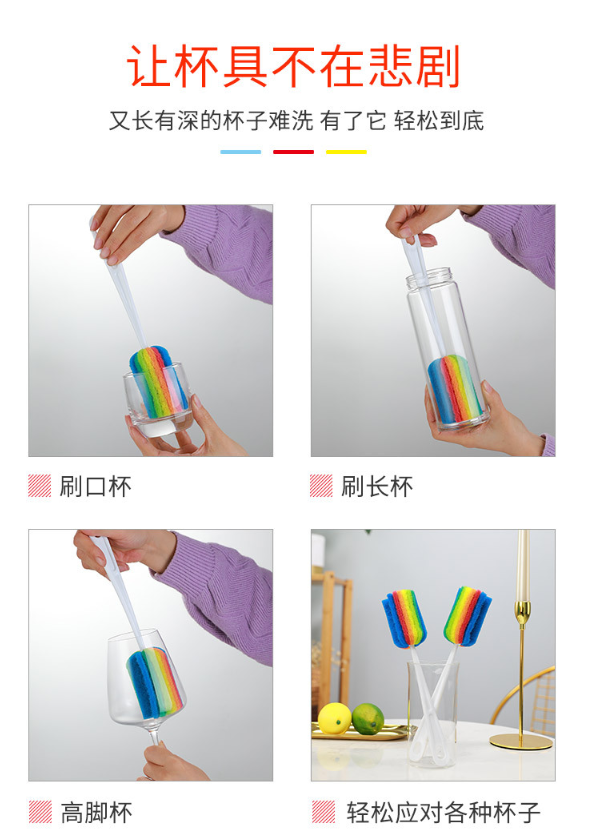 让杯具不在悲剧

又长有深的杯子难洗 有了它 轻松到底

刷口杯

刷长杯

高脚杯

轻松应对各种杯子