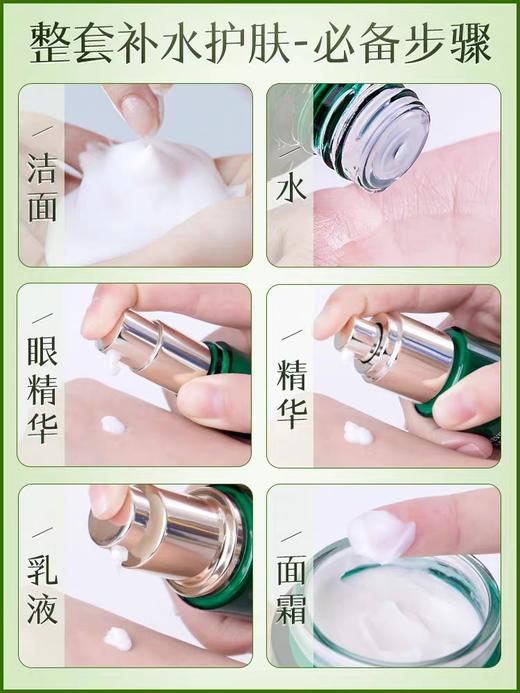 整套补水护肤-必备步骤

洁面

水

眼精华

精华

乳液

面霜