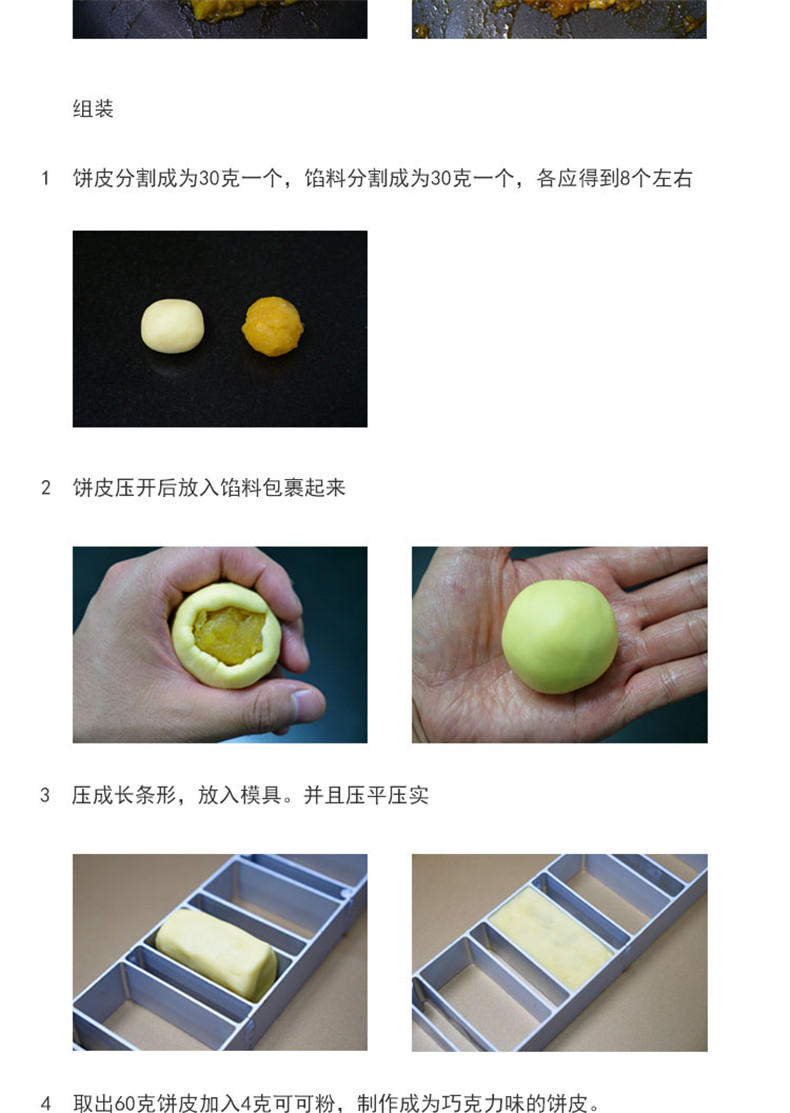 组装

1　饼皮分割成为30克一个，馅料分割成为30克一个，各应得到8个左右

2　饼皮压开后放入馅料包裹起来

3　压成长条形，放入模具。并且压平压实

4　取出60克饼皮加入4克可可粉，制作成为巧克力味的饼皮。