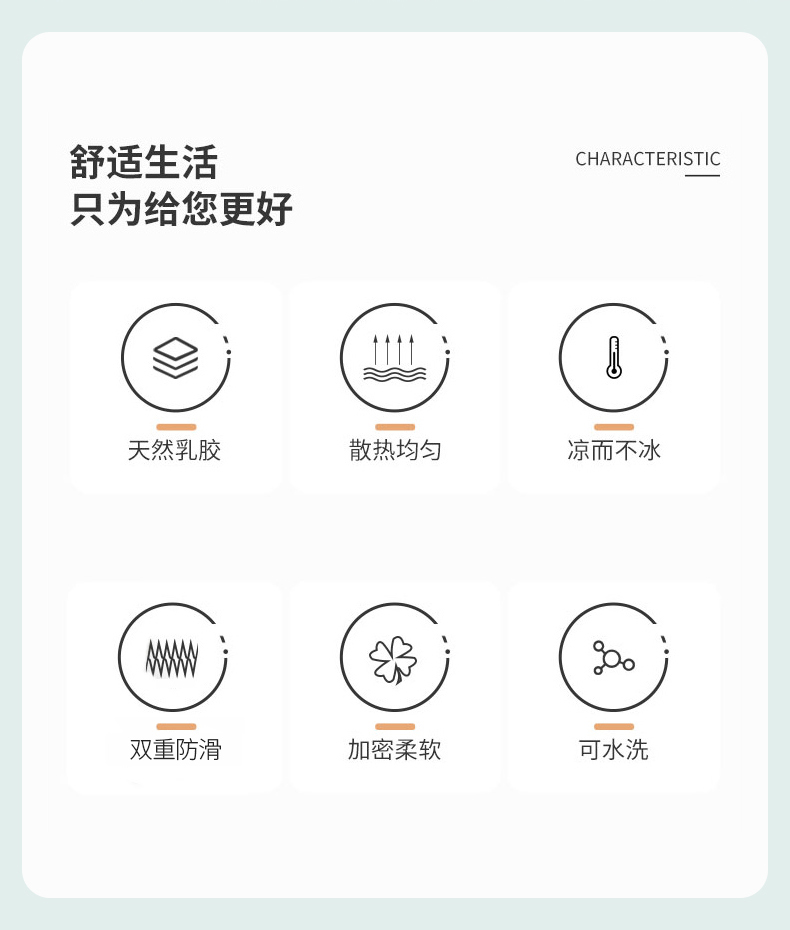 舒适生活
只为给您更好

CHARACTERISTIC

天然乳胶

散热均匀

凉而不冰

双重防滑

加密柔软

可水洗