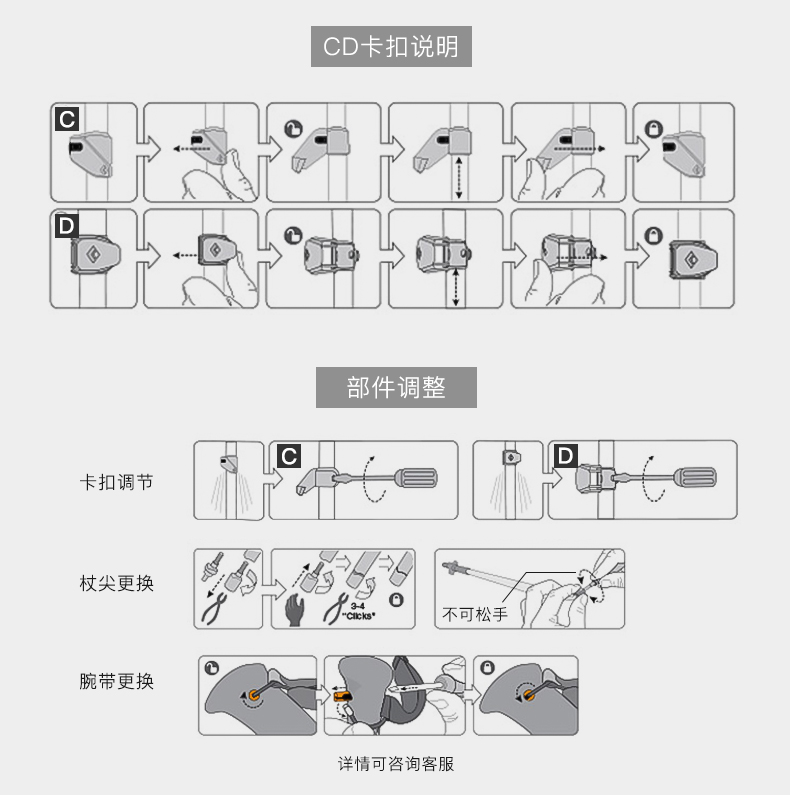 CD卡扣说明

C

D

部件调整

卡扣调节

C

D

杖尖更换

3-4 "Clicks"

不可松手

腕带更换

详情可咨询客服