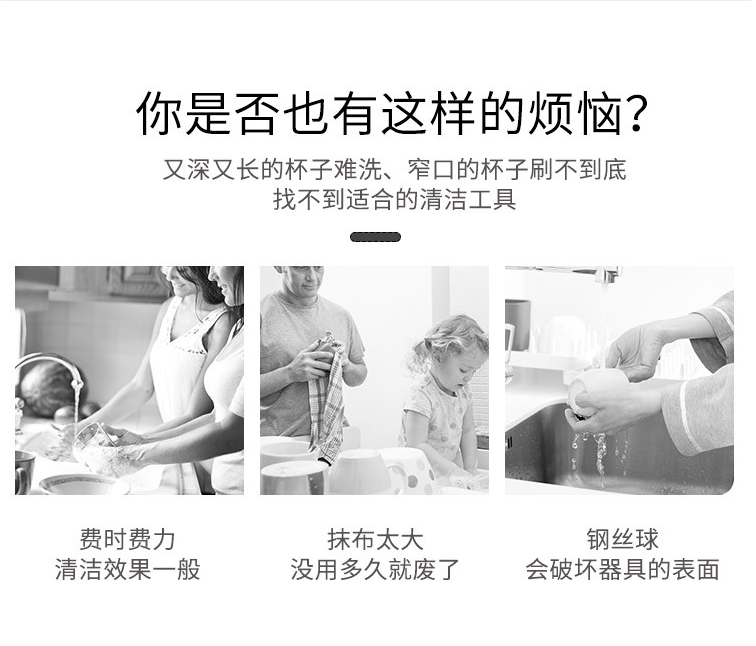 你是否也有这样的烦恼？

又深又长的杯子难洗、窄口的杯子刷不到底
找不到适合的清洁工具

费时费力
清洁效果一般

抹布太大
没用多久就废了

钢丝球
会破坏器具的表面