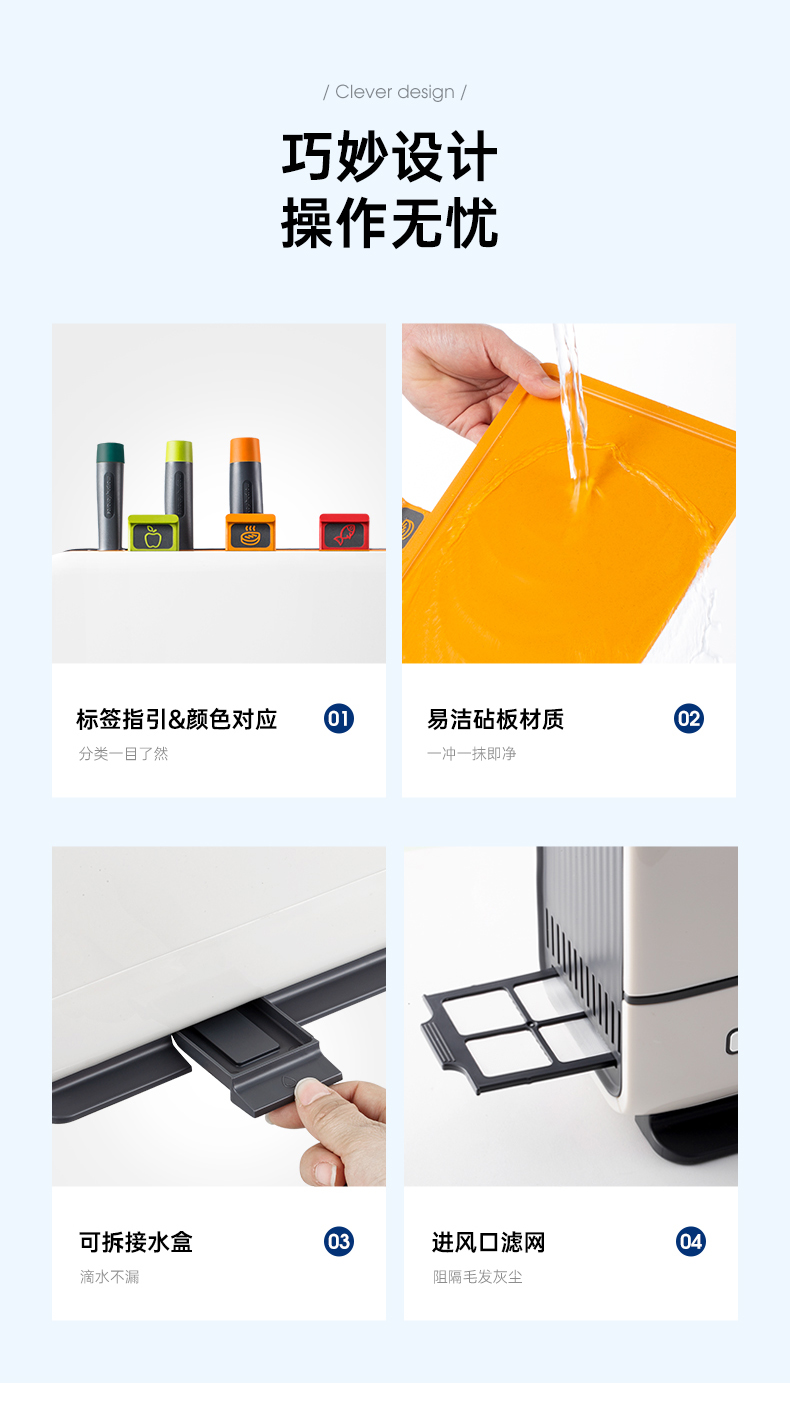 / Clever design /

巧妙设计
操作无忧

标签指引&颜色对应
01
分类一目了然

易洁砧板材质
02
一冲一抹即净

可拆接水盒
03
滴水不漏

进风口滤网
04
阻隔毛发灰尘